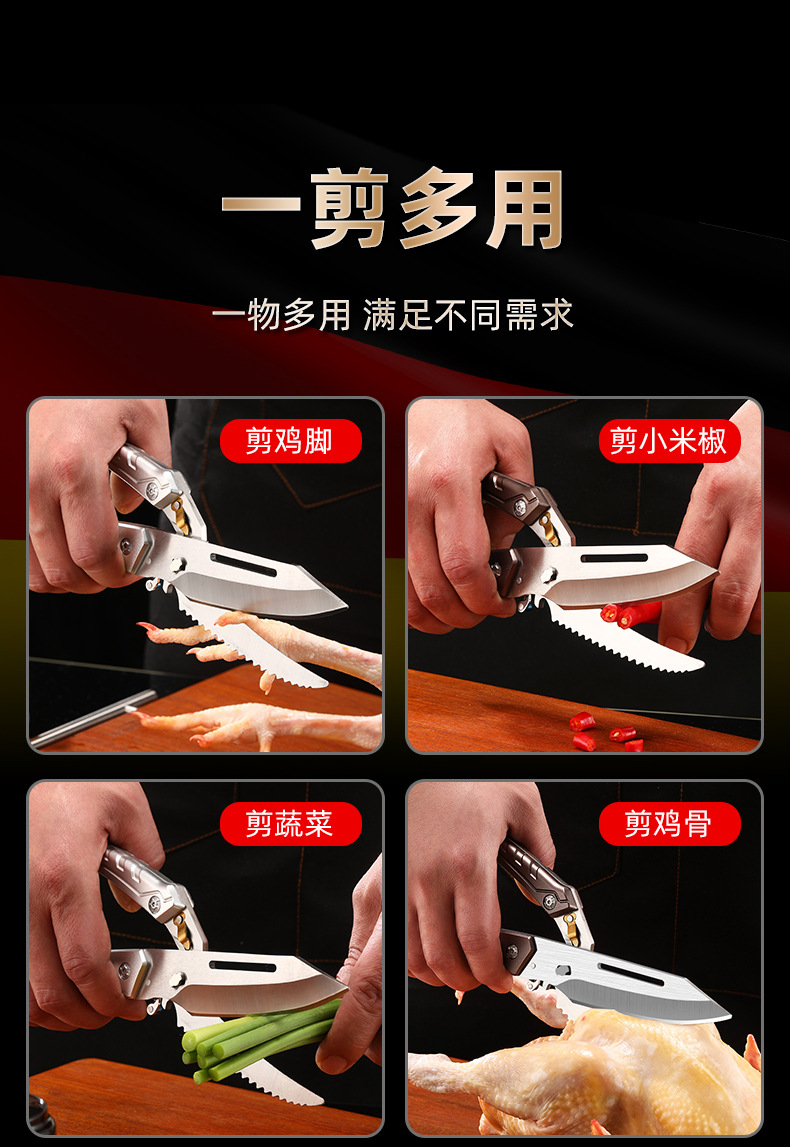 一剪多用

一物多用 满足不同需求

剪鸡脚

剪小米椒

剪蔬菜

剪鸡骨