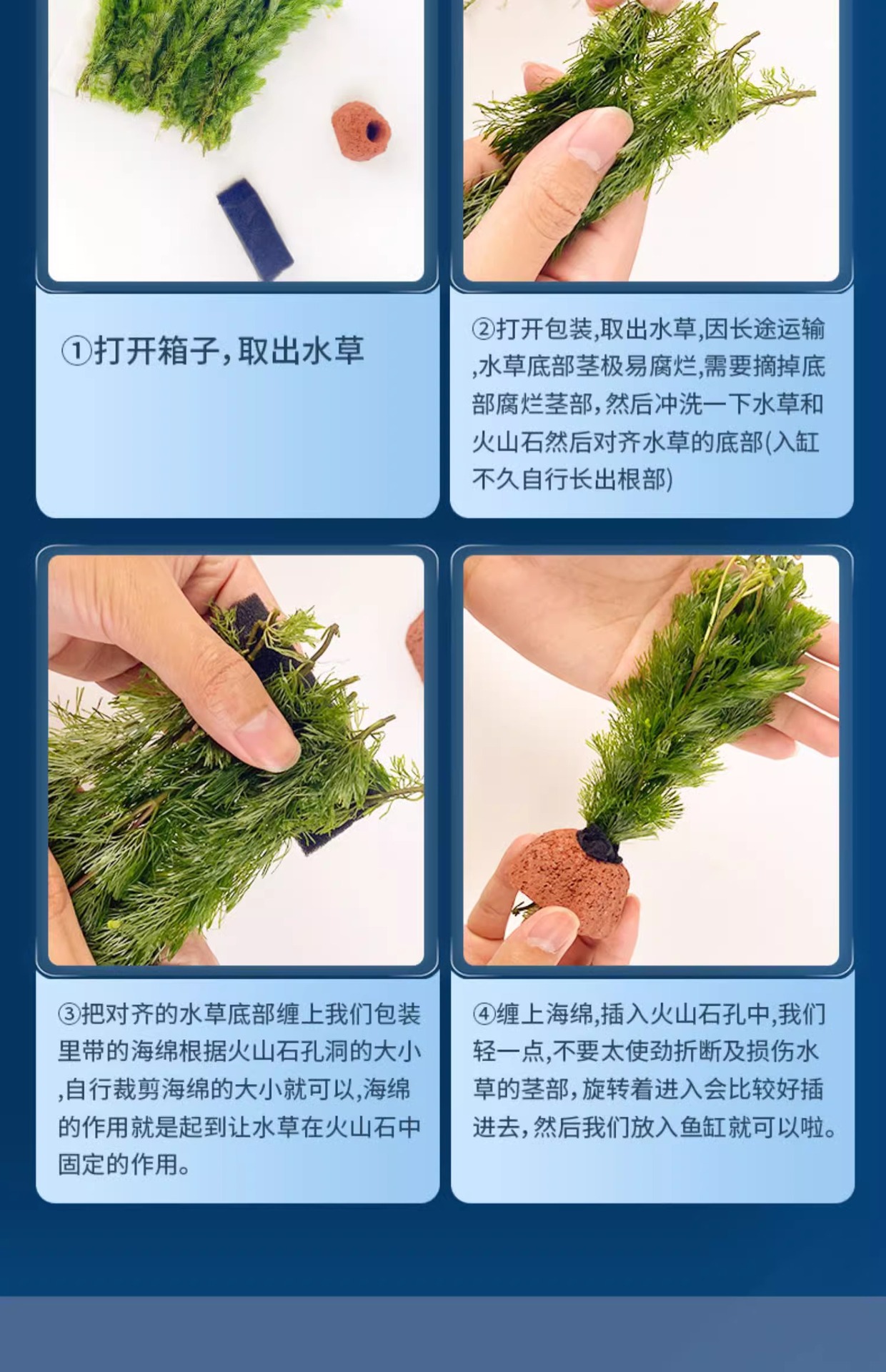 ①打开箱子，取出水草

②打开包装,取出水草,因长途运输,水草底部茎极易腐烂,需要摘掉底部腐烂茎部,然后冲洗一下水草和火山石然后对齐水草的底部(入缸不久自行长出根部)

③把对齐的水草底部缠上我们包装里带的海绵根据火山石孔洞的大小,自行裁剪海绵的大小就可以,海绵的作用就是起到让水草在火山石中固定的作用。

④缠上海绵,插入火山石孔中,我们轻一点,不要太使劲折断及损伤水草的茎部,旋转着进入会比较好插进去,然后我们放入鱼缸就可以啦。