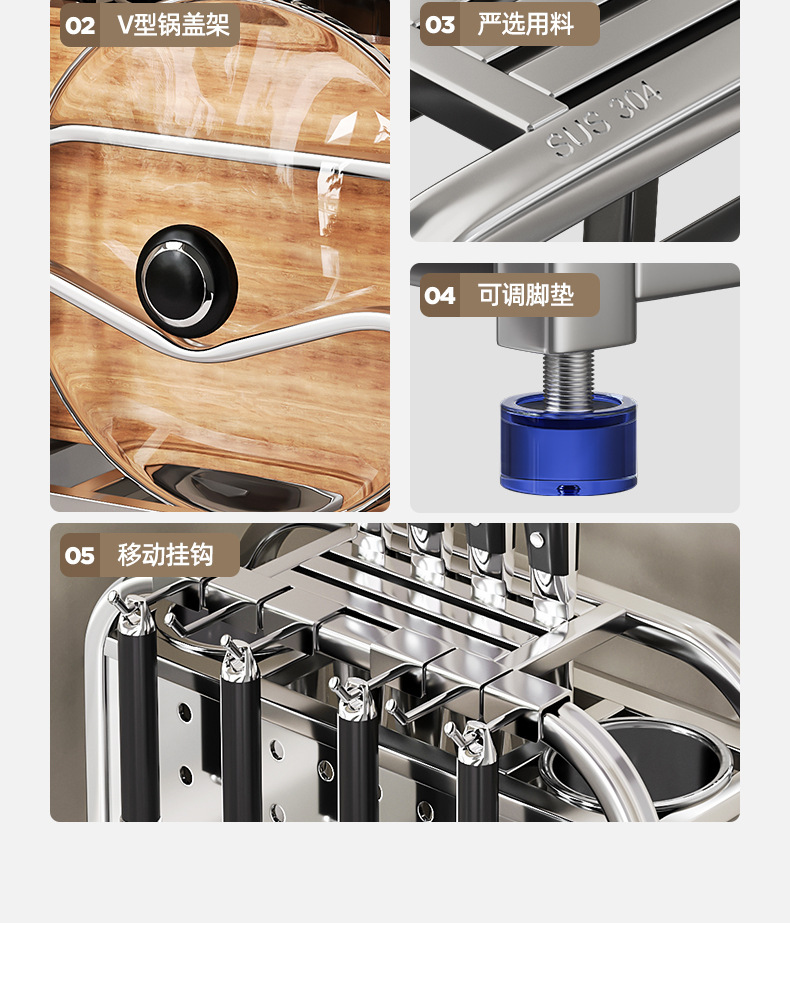 02 V型锅盖架

03 严选用料

SUS 304

04 可调脚垫

05 移动挂钩