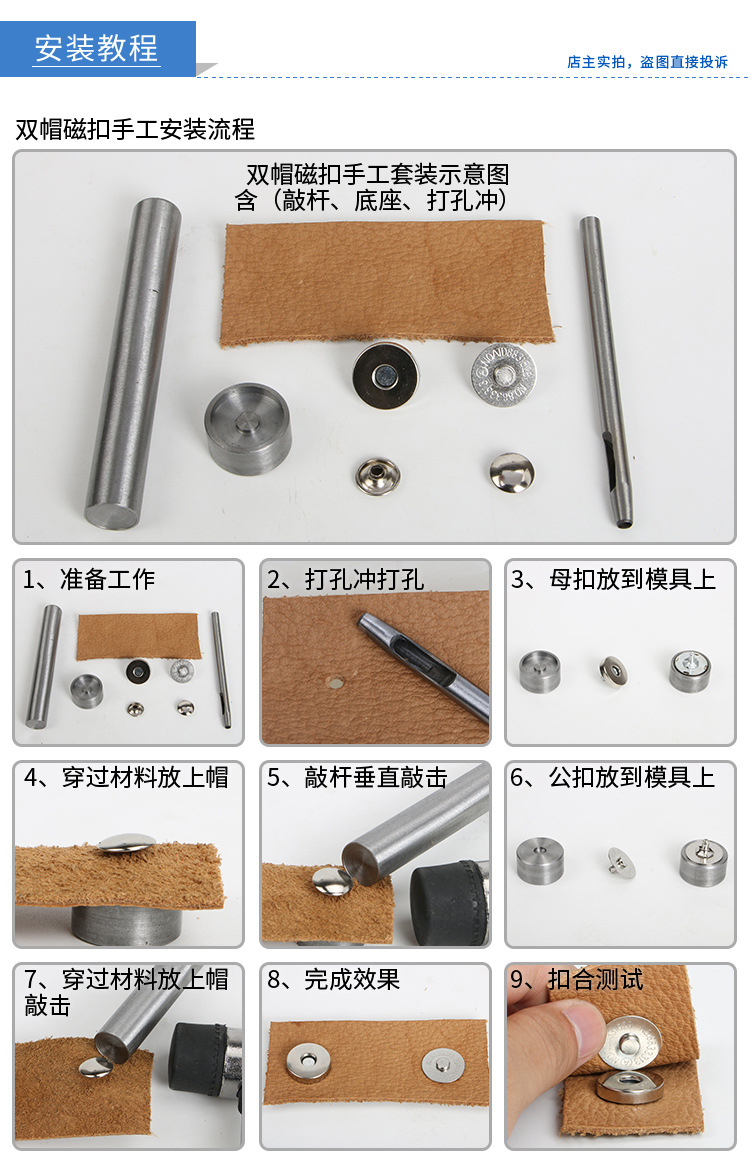 安装教程

店主实拍，盗图直接投诉

双帽磁扣手工安装流程

双帽磁扣手工套装示意图
含（敲杆、底座、打孔冲）

1、准备工作

2、打孔冲打孔

3、母扣放到模具上

4、穿过材料放上帽

5、敲杆垂直敲击

6、公扣放到模具上

7、穿过材料放上帽敲击

8、完成效果

9、扣合测试