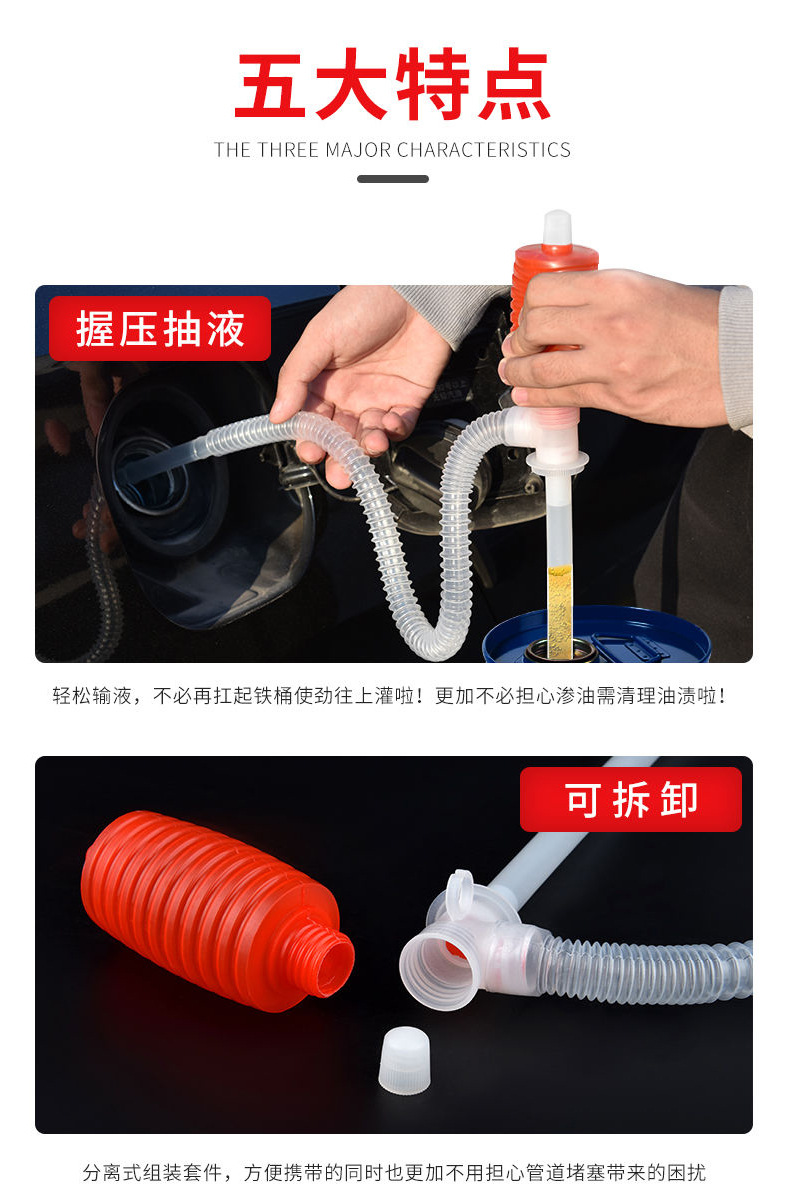 五大特点

THE THREE MAJOR CHARACTERISTICS

握压抽液

轻松输液，不必再扛起铁桶使劲往上灌啦！更加不必担心渗油需清理油渍啦！

可拆卸

分离式组装套件，方便携带的同时也更加不用担心管道堵塞带来的困扰