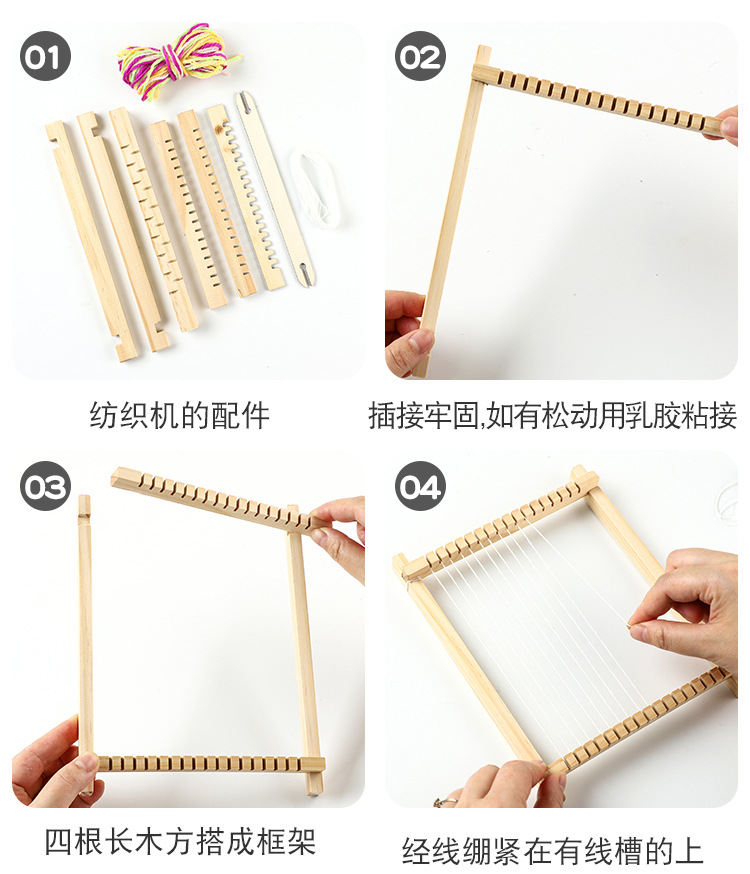 01

纺织机的配件

02

插接牢固,如有松动用乳胶粘接

03

四根长木方搭成框架

04

经线绷紧在有线槽的上