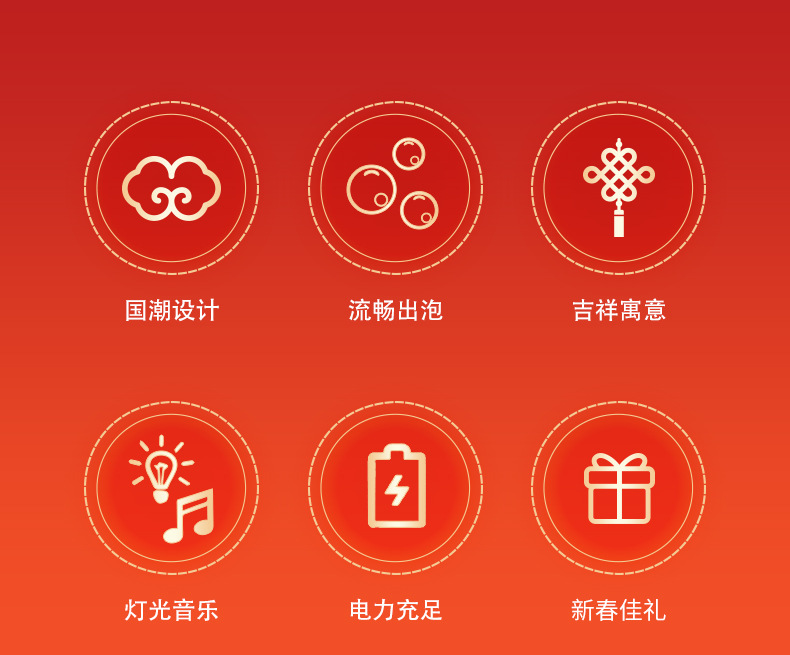 国潮设计

流畅出泡

吉祥寓意

灯光音乐

电力充足

新春佳礼