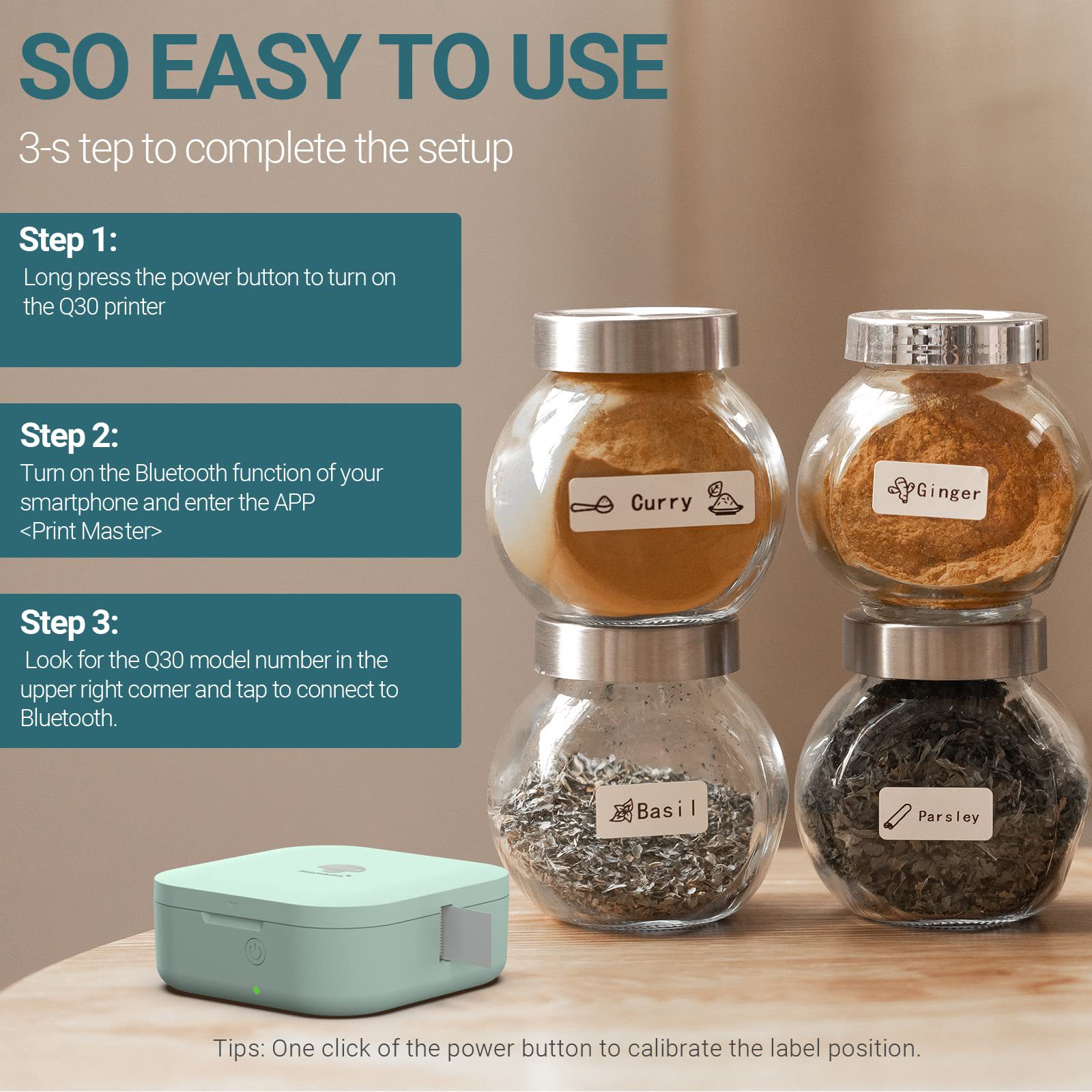 SO EASY TO USE

3-s tep to complete the setup

Step 1:
Long press the power button to turn on the Q30 printer

Step 2:
Turn on the Bluetooth function of your smartphone and enter the APP <Print Master>

Step 3:
Look for the Q30 model number in the upper right corner and tap to connect to Bluetooth.

Curry

Ginger

Basil

Parsley

Tips: One click of the power button to calibrate the label position.