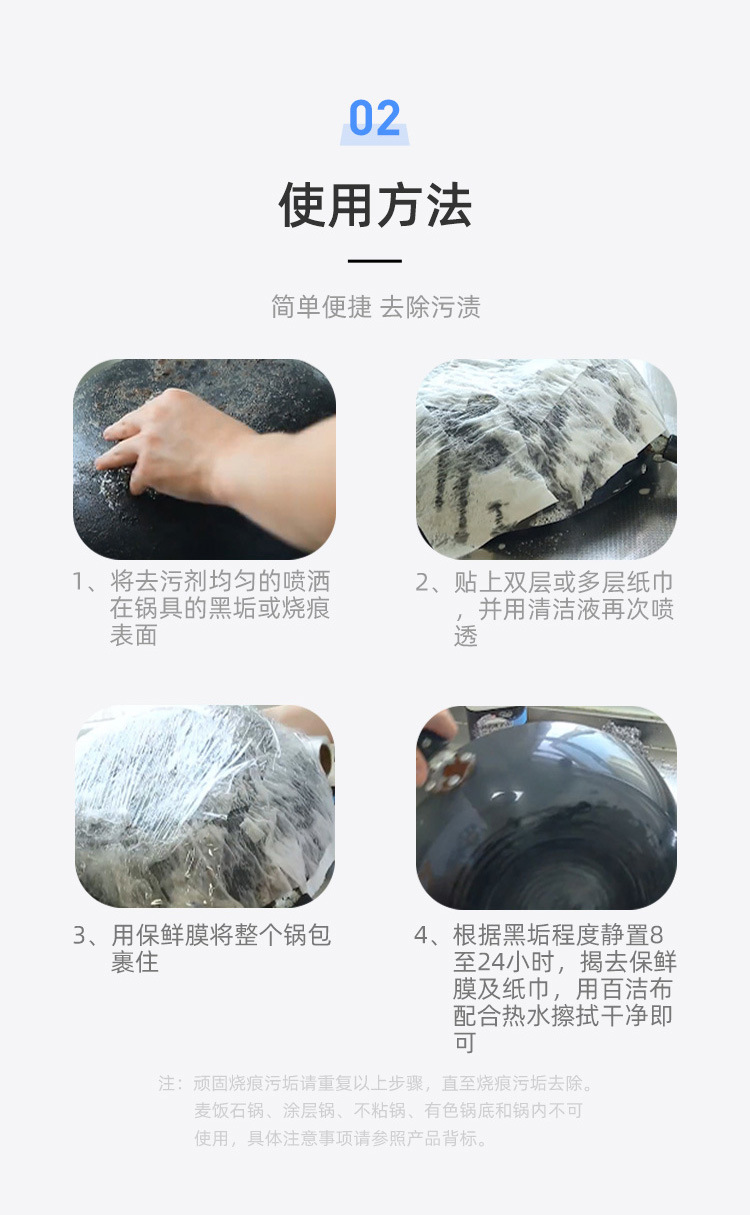 02

使用方法

简单便捷 去除污渍

1、将去污剂均匀的喷洒在锅具的黑垢或烧痕表面

2、贴上双层或多层纸巾，并用清洁液再次喷透

3、用保鲜膜将整个锅包裹住

4、根据黑垢程度静置8至24小时，揭去保鲜膜及纸巾，用百洁布配合热水擦拭干净即可

注：顽固烧痕污垢请重复以上步骤，直至烧痕污垢去除。麦饭石锅、涂层锅、不粘锅、有色锅底和锅内不可使用，具体注意事项请参照产品背标。