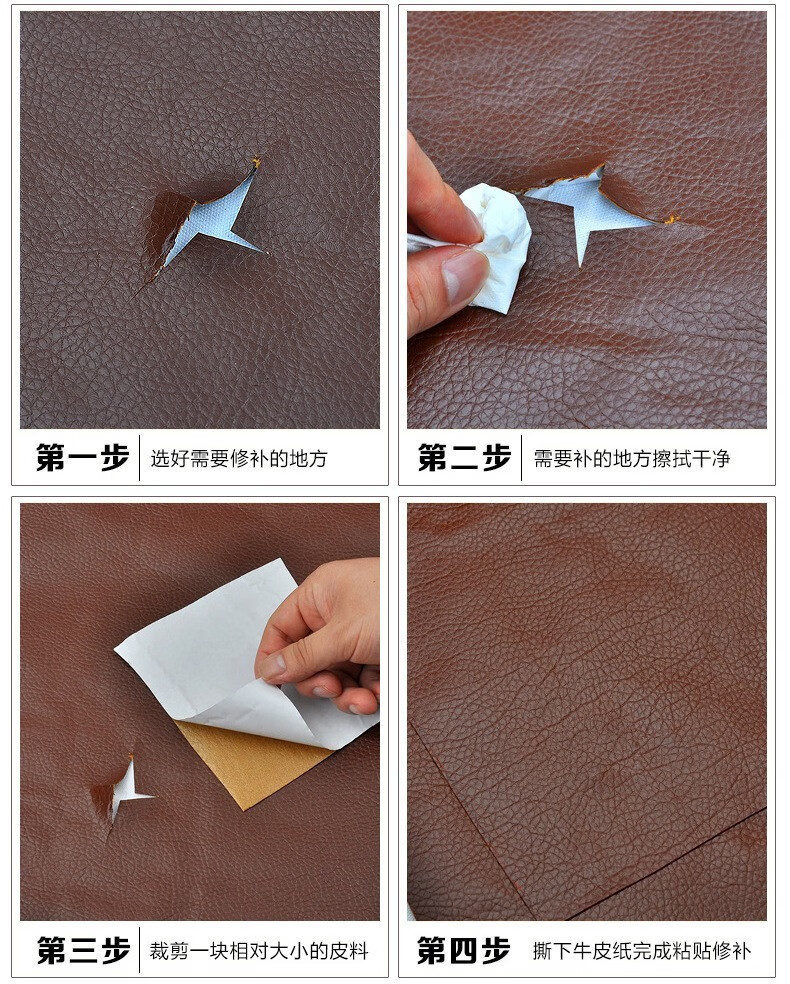 第一步 选好需要修补的地方

第二步 需要补的地方擦拭干净

第三步 裁剪一块相对大小的皮料

第四步 撕下牛皮纸完成粘贴修补