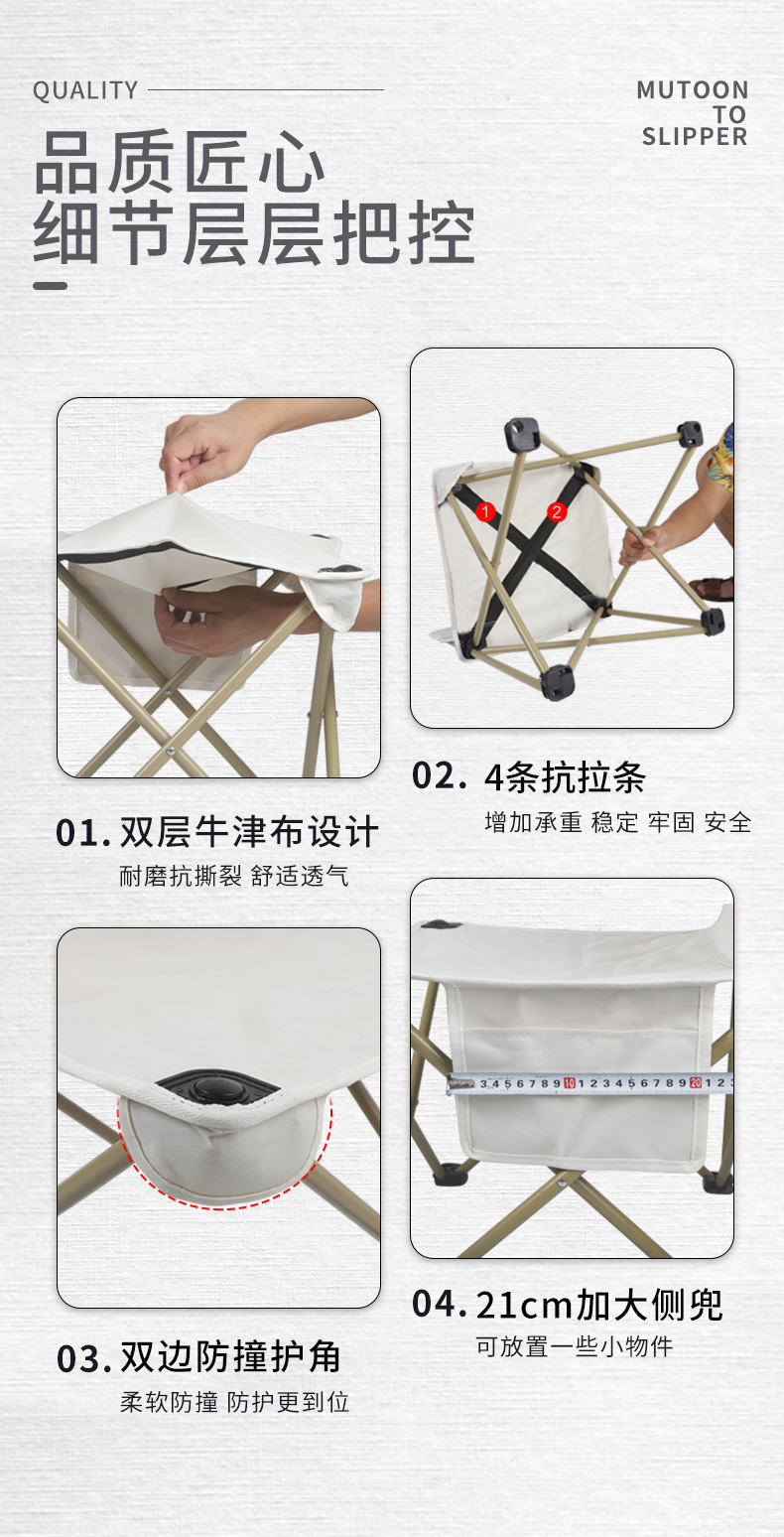 QUALITY

MUTOON
TO
SLIPPER

品质匠心
细节层层把控

1 2

02. 4条抗拉条
增加承重 稳定 牢固 安全

01. 双层牛津布设计
耐磨抗撕裂 舒适透气

3 4 5 6 7 8 9 10 1 2 3 4 5 6 7 8 9 20 1 2

04. 21cm加大侧兜
可放置一些小物件

03. 双边防撞护角
柔软防撞 防护更到位