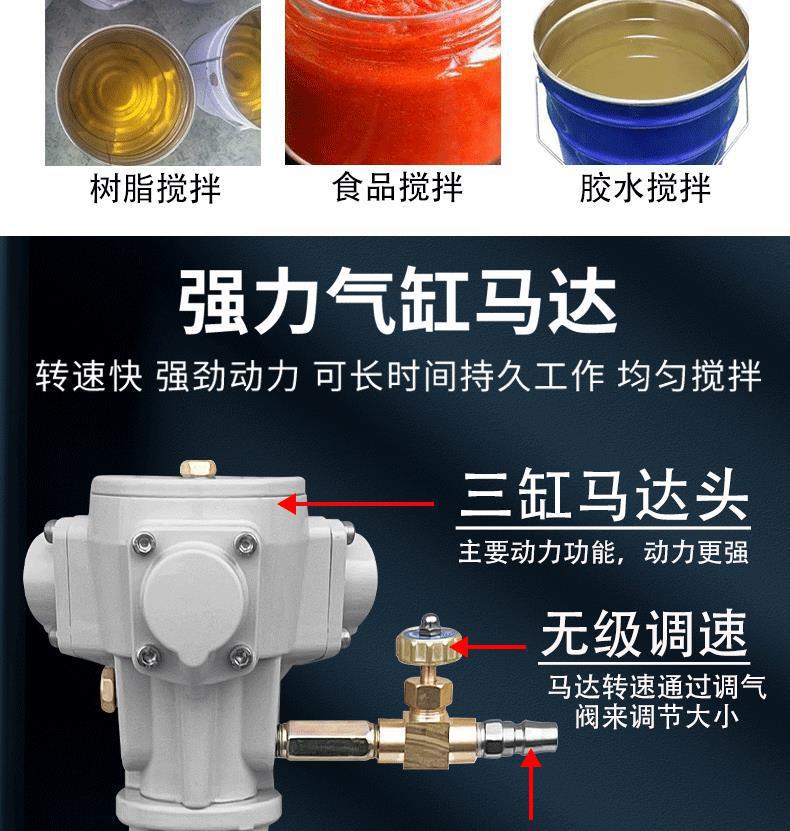 树脂搅拌

食品搅拌

胶水搅拌

强力气缸马达

转速快 强劲动力 可长时间持久工作 均匀搅拌

三缸马达头

主要动力功能，动力更强

无级调速

马达转速通过调气阀来调节大小