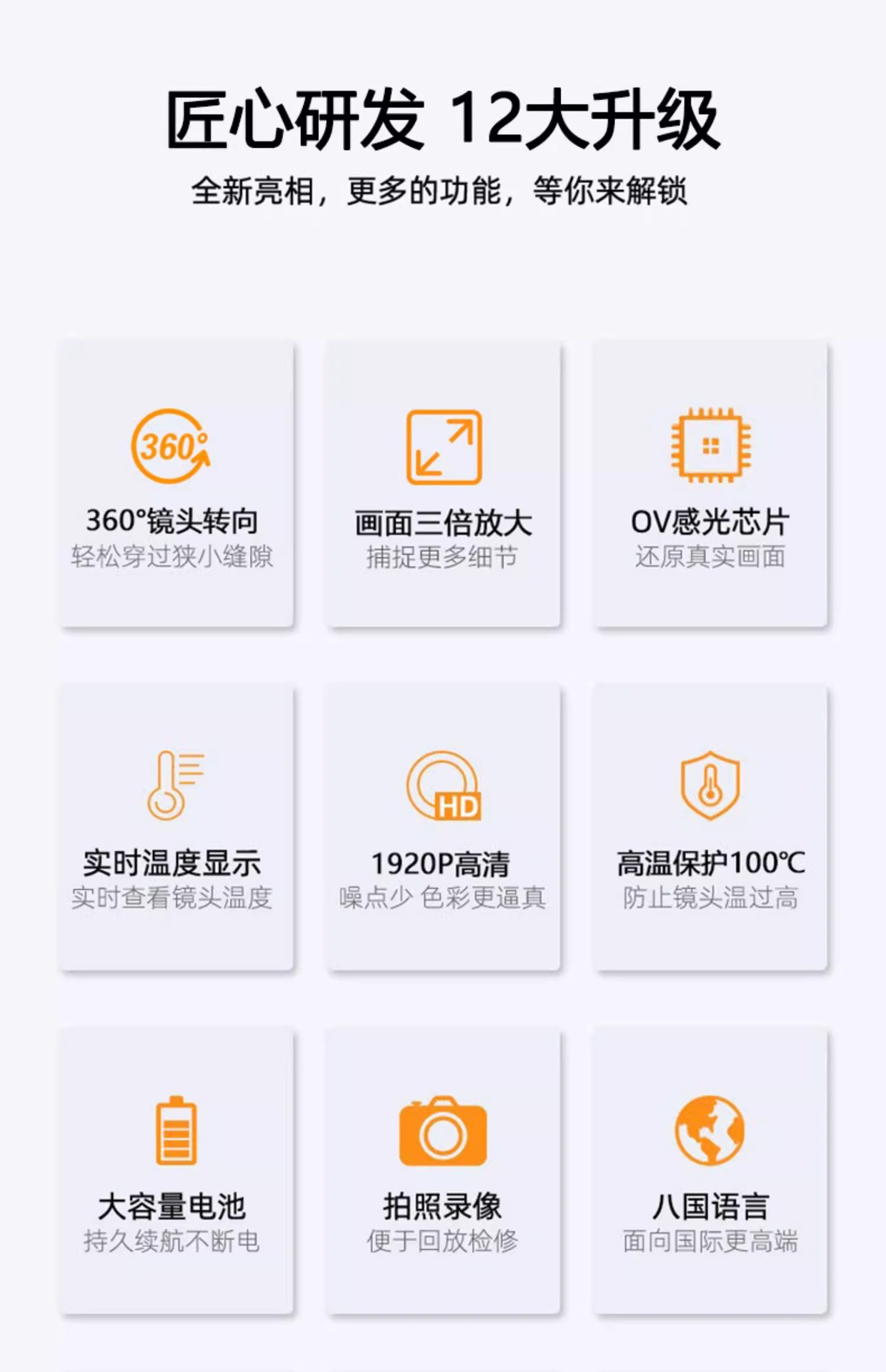 匠心研发 12大升级

全新亮相，更多的功能，等你来解锁

360°

360°镜头转向
轻松穿过狭小缝隙

画面三倍放大
捕捉更多细节

OV感光芯片
还原真实画面

实时温度显示
实时查看镜头温度

HD

1920P高清
噪点少 色彩更逼真

高温保护100℃
防止镜头温过高

大容量电池
持久续航不断电

拍照录像
便于回放检修

八国语言
面向国际更高端