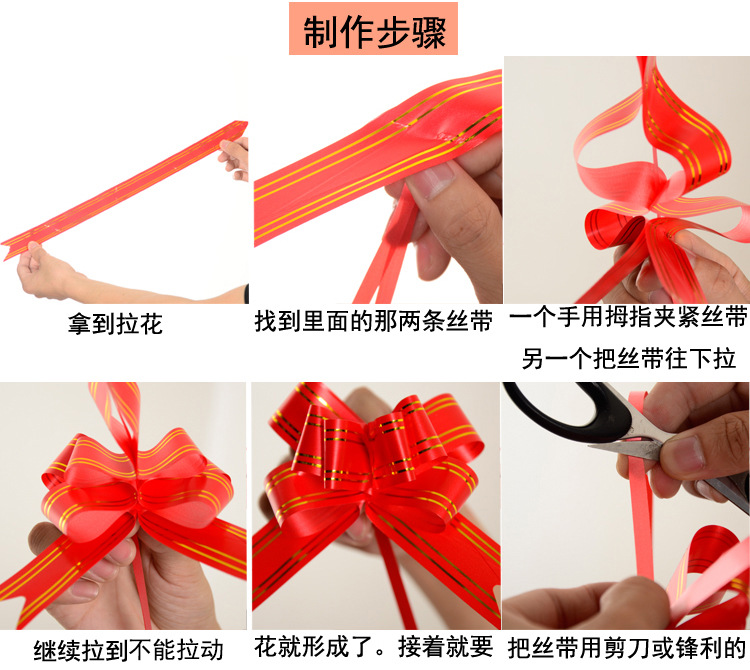 制作步骤

拿到拉花

找到里面的那两条丝带

一个手用拇指夹紧丝带
另一个把丝带往下拉

继续拉到不能拉动

花就形成了。接着就要

把丝带用剪刀或锋利的