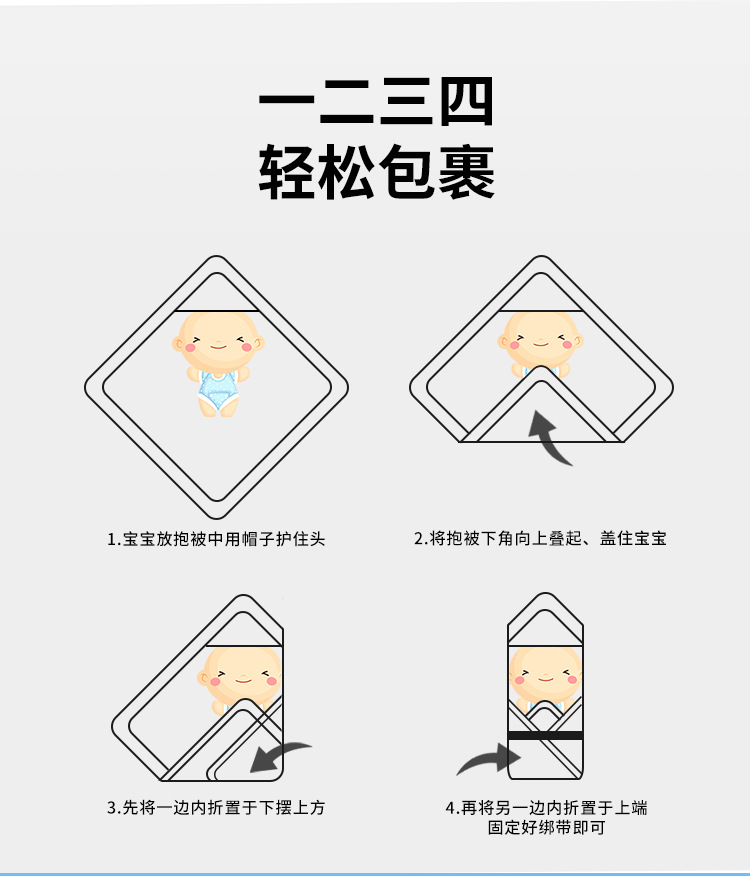 一二三四
轻松包裹

1.宝宝放抱被中用帽子护住头

2.将抱被下角向上叠起、盖住宝宝

3.先将一边内折置于下摆上方

4.再将另一边内折置于上端
固定好绑带即可