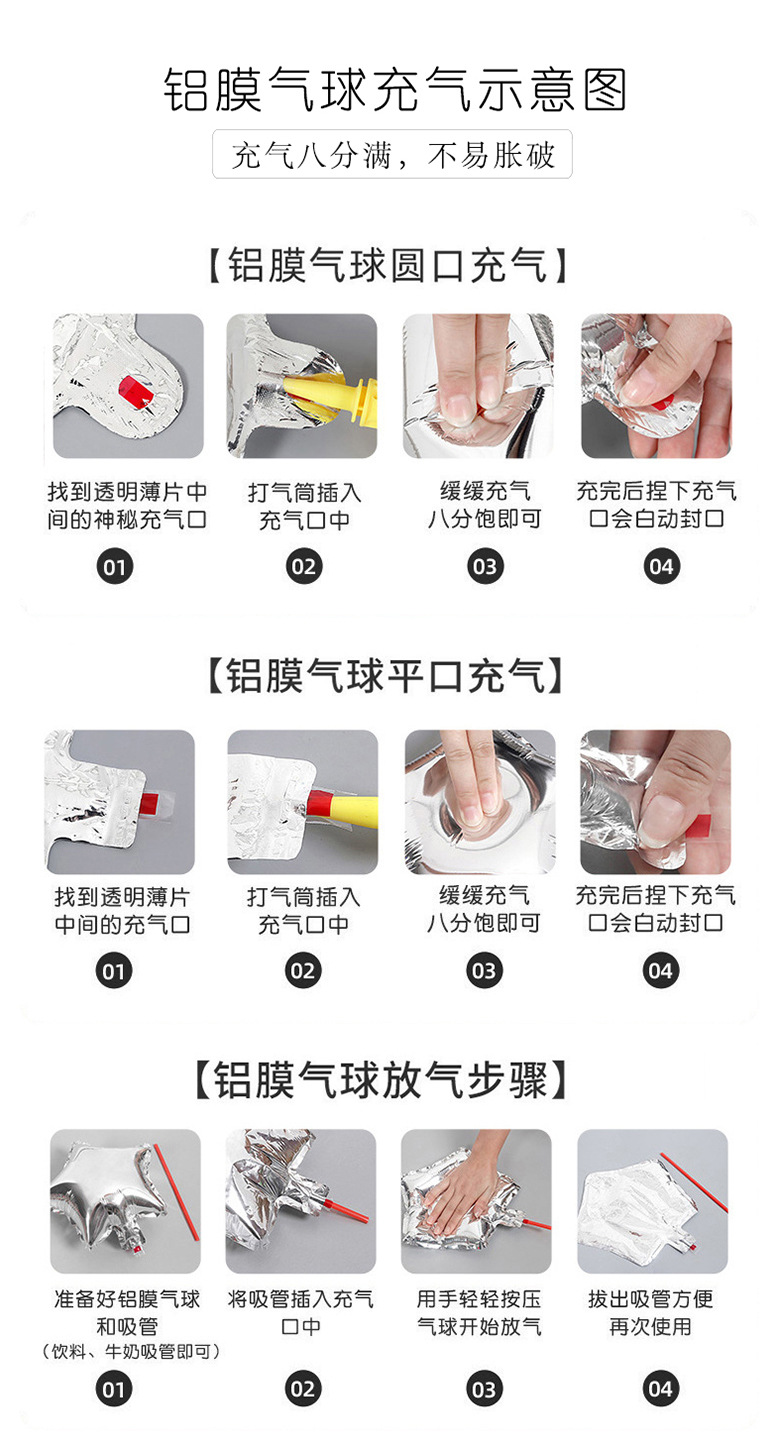 铝膜气球充气示意图

充气八分满，不易胀破

【铝膜气球圆口充气】

找到透明薄片中间的神秘充气口

01

打气筒插入充气口中

02

缓缓充气八分饱即可

03

充完后捏下充气口会自动封口

04

【铝膜气球平口充气】

找到透明薄片中间的充气口

01

打气筒插入充气口中

02

缓缓充气八分饱即可

03

充完后捏下充气口会自动封口

04

【铝膜气球放气步骤】

准备好铝膜气球和吸管
（饮料、牛奶吸管即可）

01

将吸管插入充气口中

02

用手轻轻按压气球开始放气

03

拔出吸管方便再次使用

04