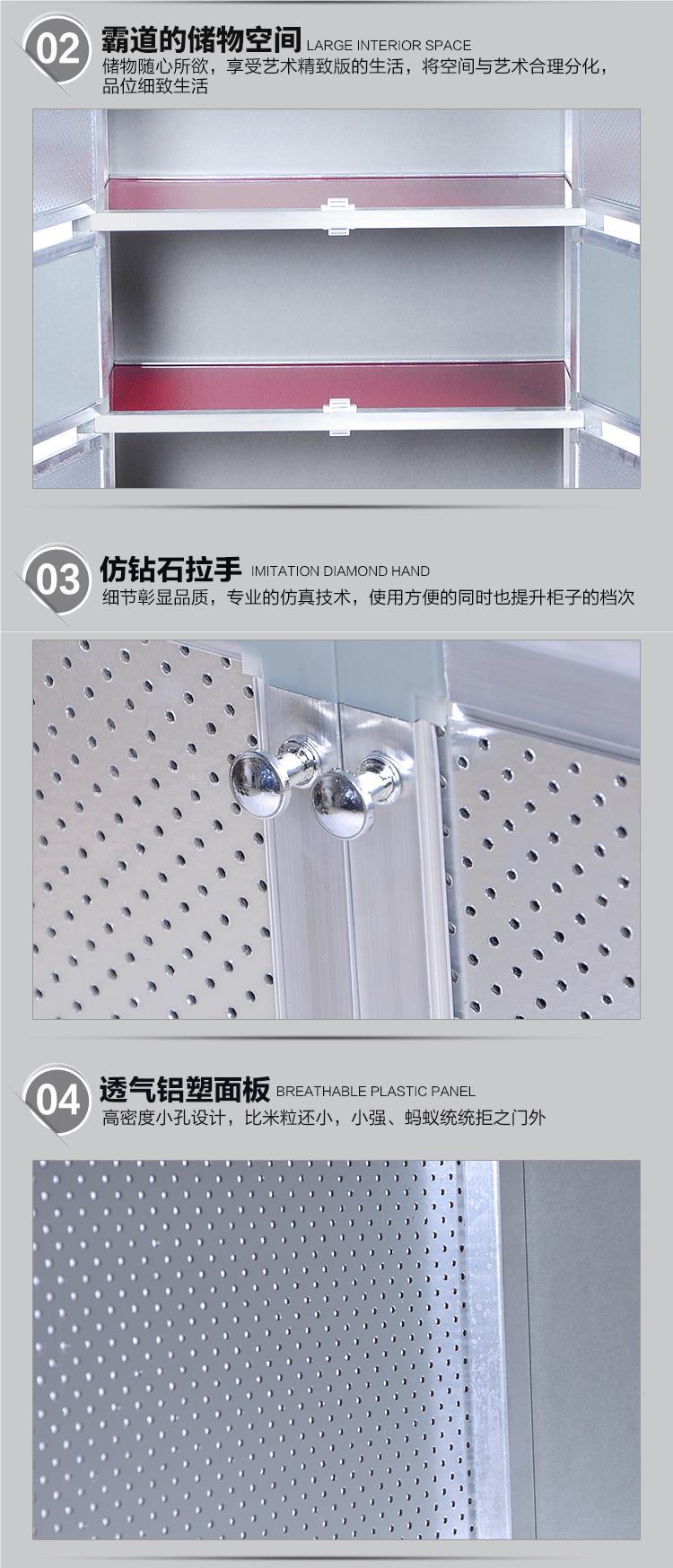 02 霸道的储物空间 LARGE INTERIOR SPACE
储物随心所欲，享受艺术精致版的生活，将空间与艺术合理分化，品位细致生活

03 仿钻石拉手 IMITATION DIAMOND HAND
细节彰显品质，专业的仿真技术，使用方便的同时也提升柜子的档次

04 透气铝塑面板 BREATHABLE PLASTIC PANEL
高密度小孔设计，比米粒还小，小强、蚂蚁统统拒之门外