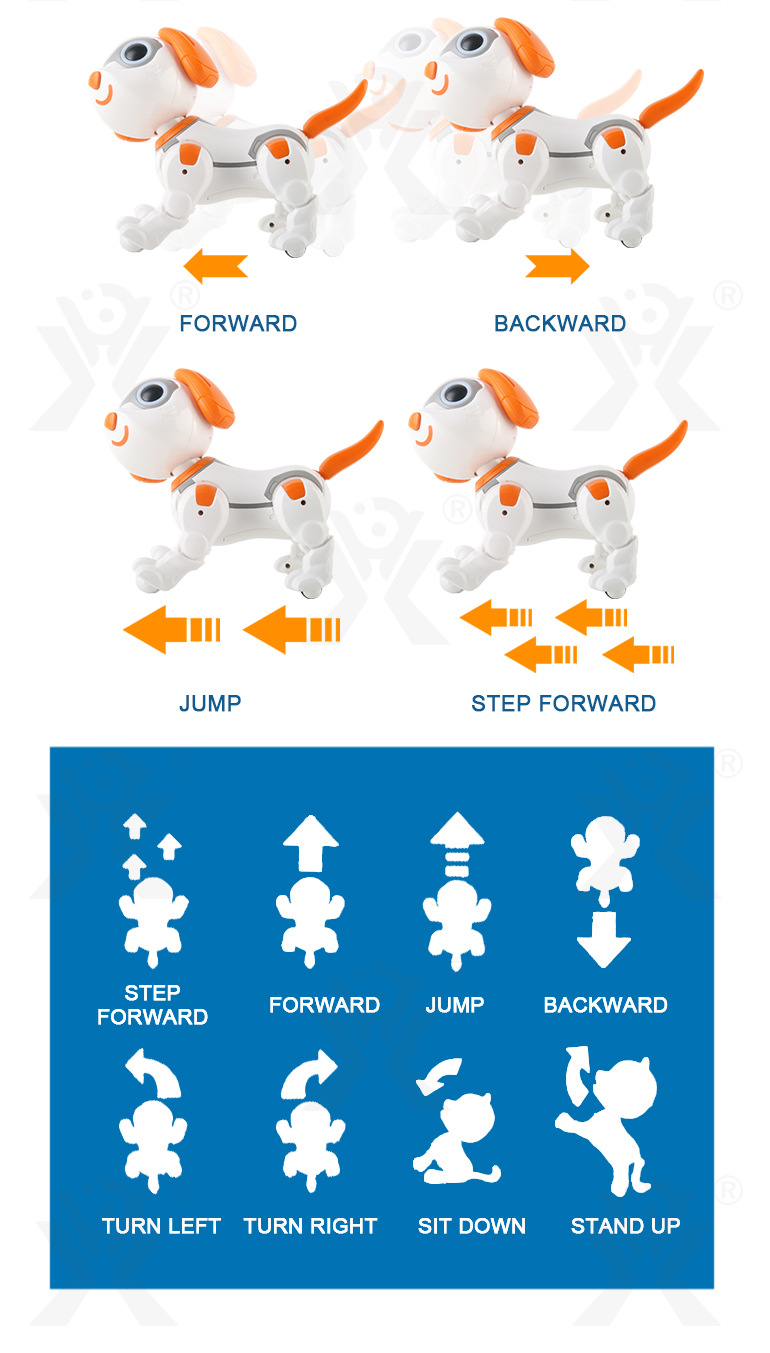 FORWARD

BACKWARD

JUMP

STEP FORWARD

STEP FORWARD

FORWARD

JUMP

BACKWARD

TURN LEFT

TURN RIGHT

SIT DOWN

STAND UP