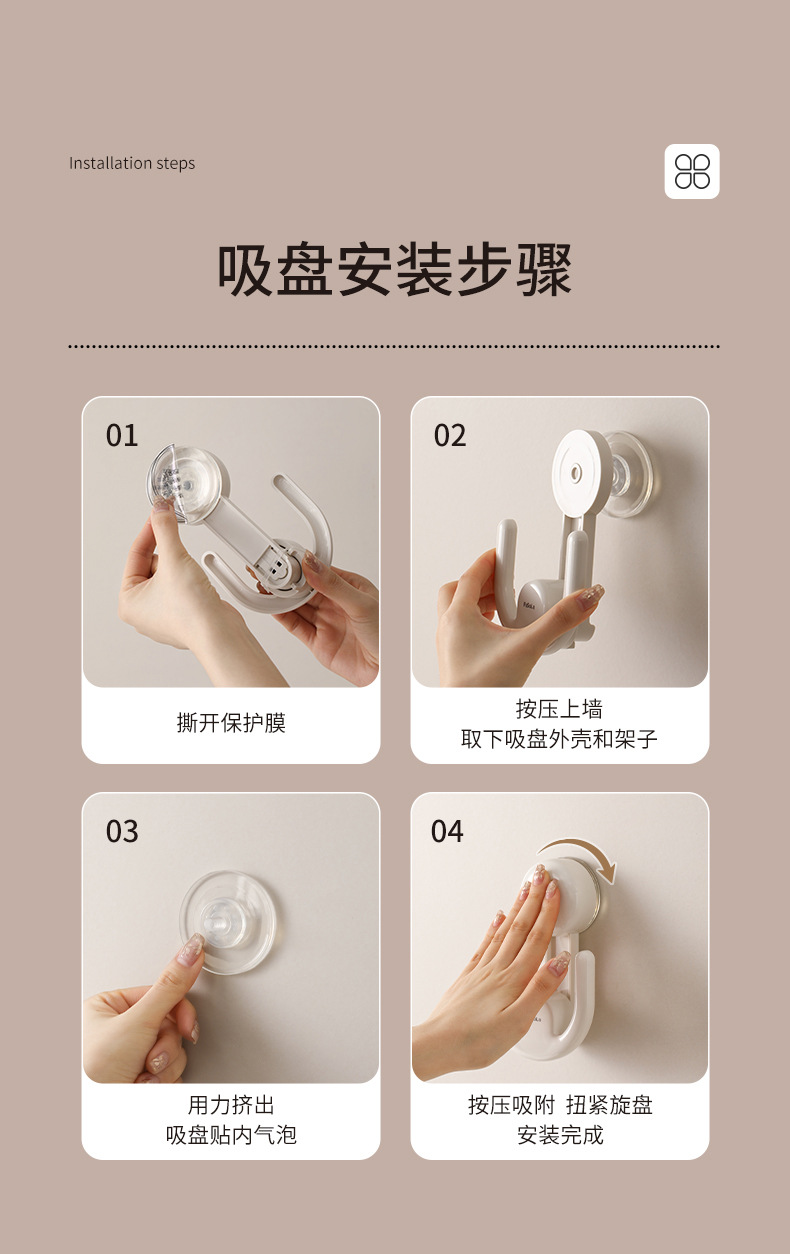 Installation steps

吸盘安装步骤

01

撕开保护膜

02

按压上墙
取下吸盘外壳和架子

03

用力挤出
吸盘贴内气泡

04

按压吸附 扭紧旋盘
安装完成