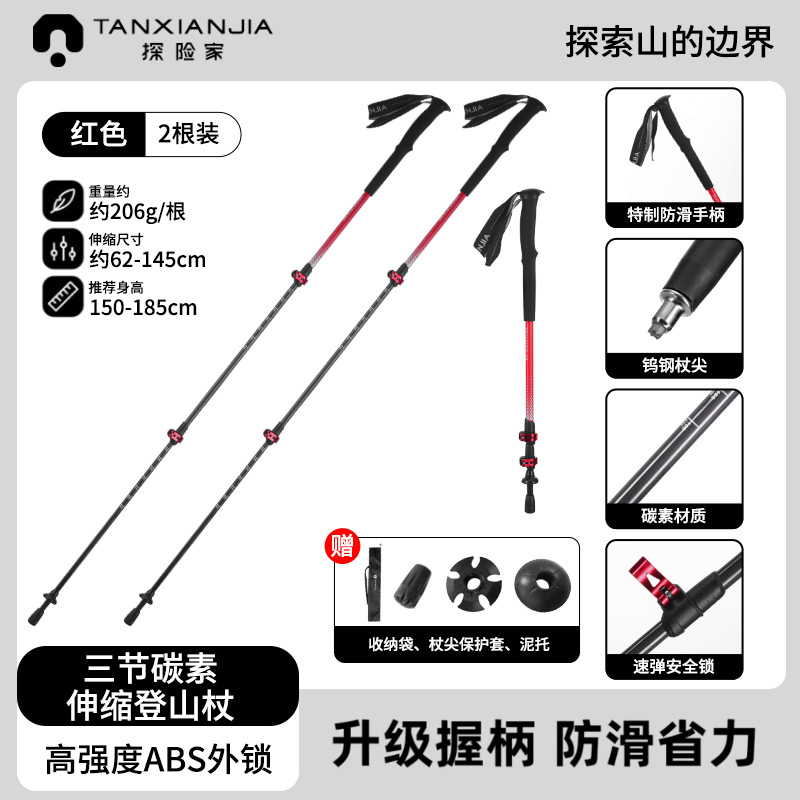 TANXIANJIA
探险家

探索山的边界

红色 2根装

重量约
约206g/根

伸缩尺寸
约62-145cm

推荐身高
150-185cm

特制防滑手柄

钨钢杖尖

碳素材质

速弹安全锁

赠

收纳袋、杖尖保护套、泥托

三节碳素
伸缩登山杖

高强度ABS外锁

升级握柄 防滑省力