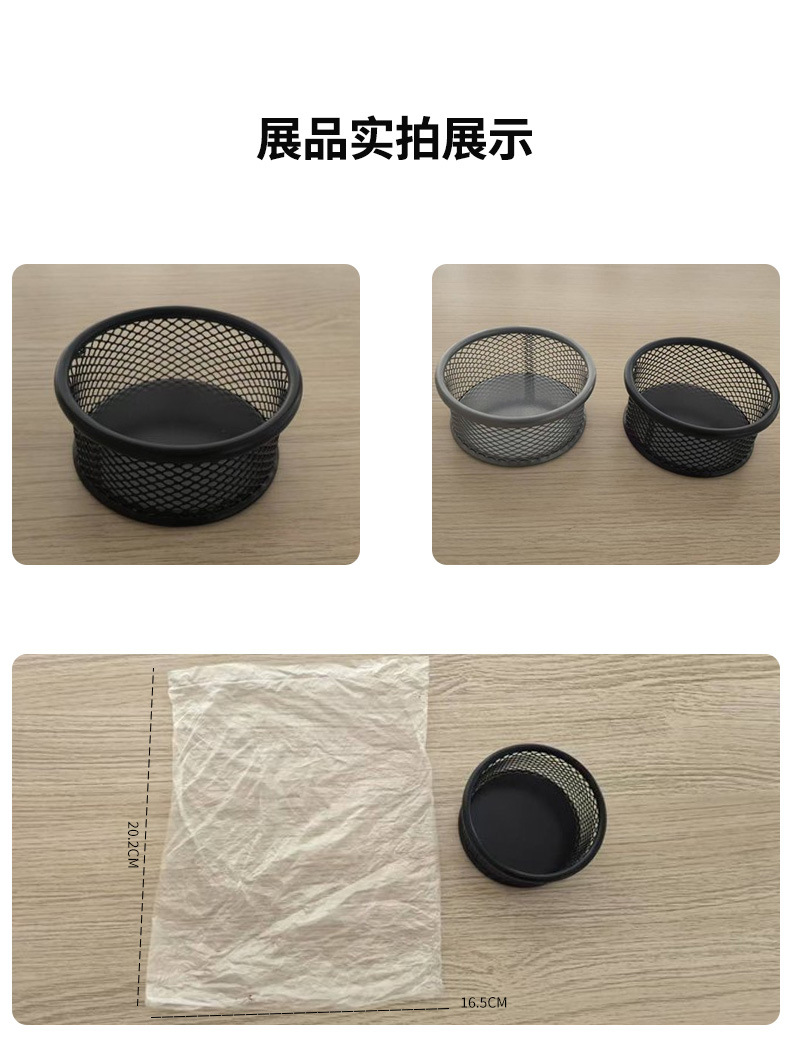 展品实拍展示

20.2CM

16.5CM