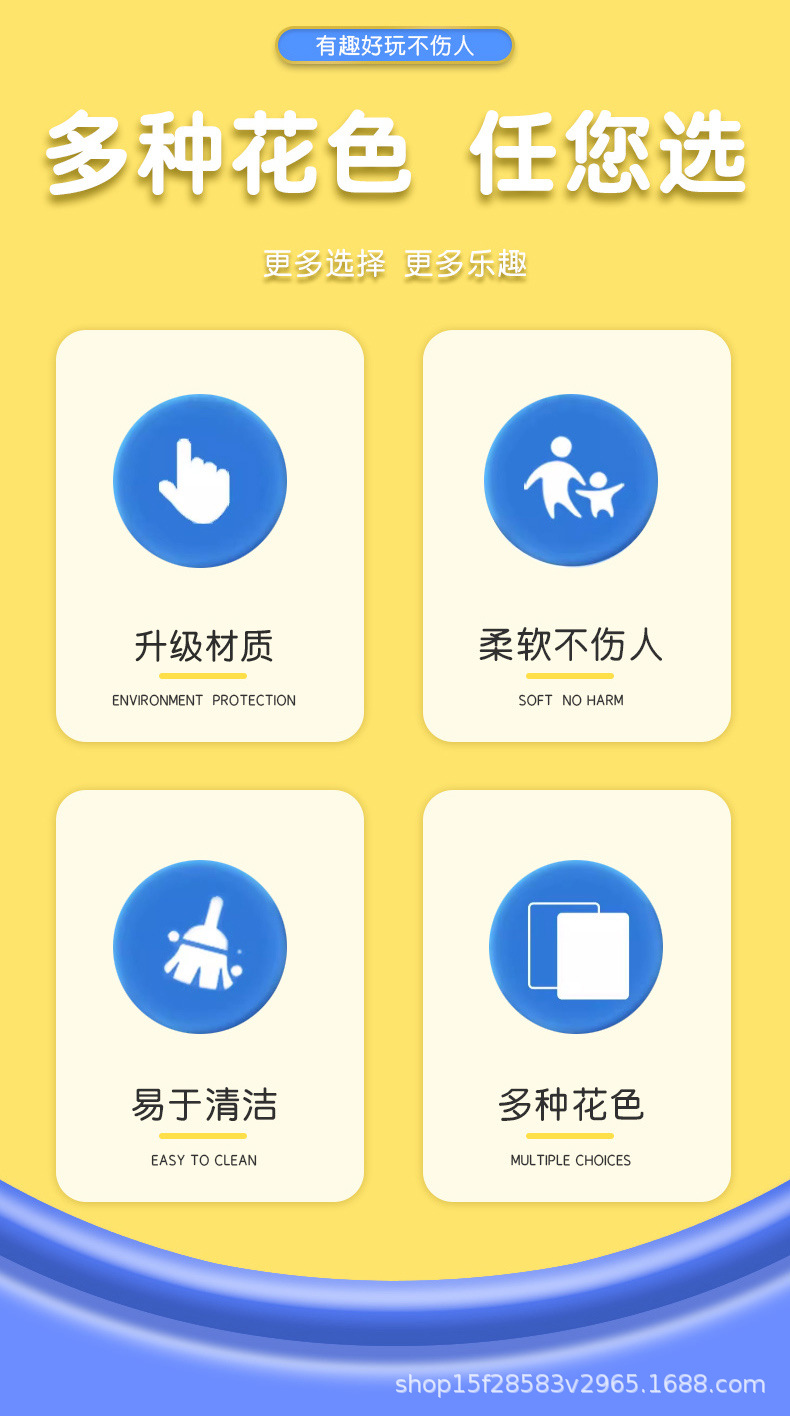 有趣好玩不伤人

多种花色 任您选

更多选择 更多乐趣

升级材质

ENVIRONMENT PROTECTION

柔软不伤人

SOFT NO HARM

易于清洁

EASY TO CLEAN

多种花色

MULTIPLE CHOICES

shop15f28583v2965.1688.com