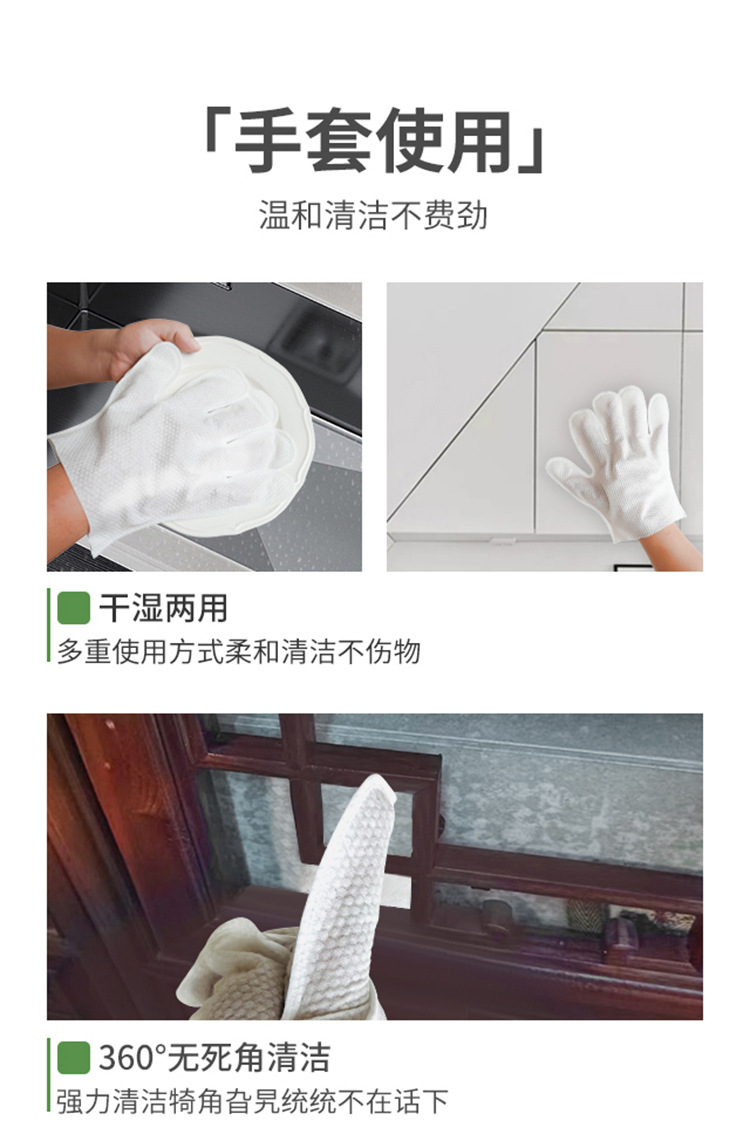 「手套使用」
温和清洁不费劲

干湿两用
多重使用方式柔和清洁不伤物

360°无死角清洁
强力清洁犄角旮旯统统不在话下