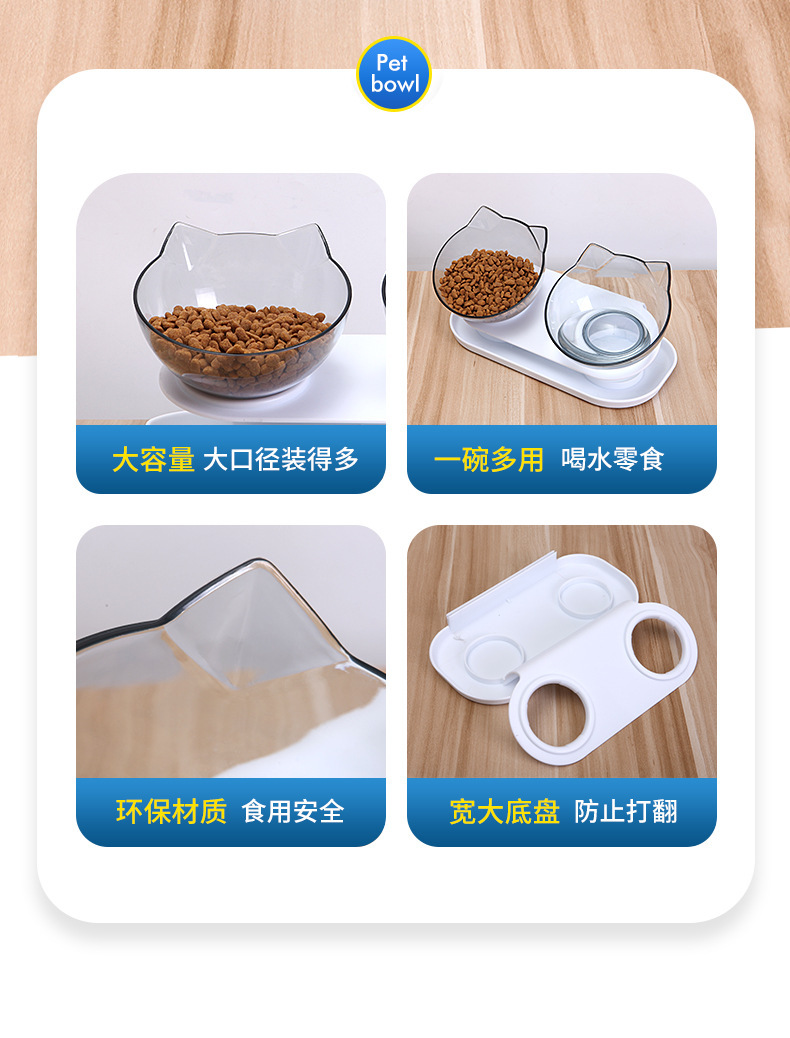 Pet bowl

大容量 大口径装得多

一碗多用 喝水零食

环保材质 食用安全

宽大底盘 防止打翻