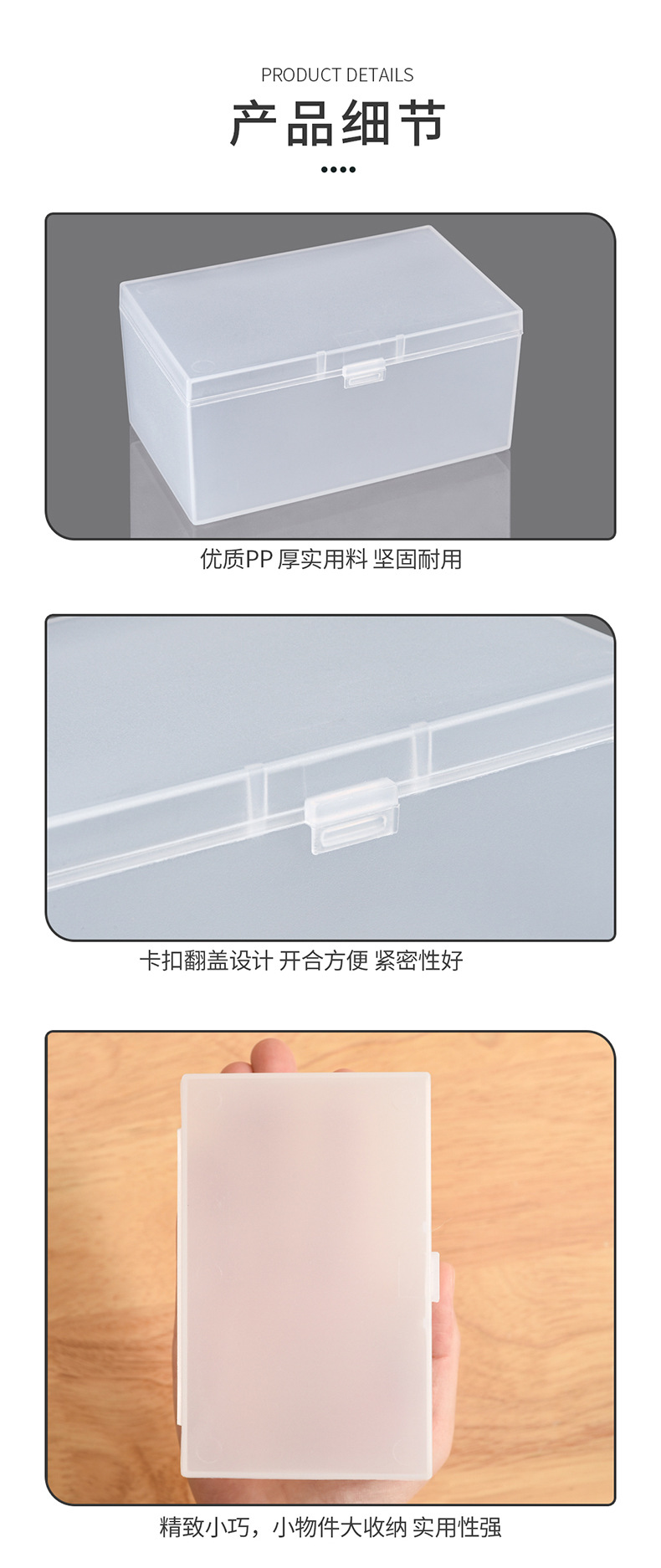 PRODUCT DETAILS

产品细节

优质PP 厚实用料 坚固耐用

卡扣翻盖设计 开合方便 紧密性好

精致小巧，小物件大收纳 实用性强