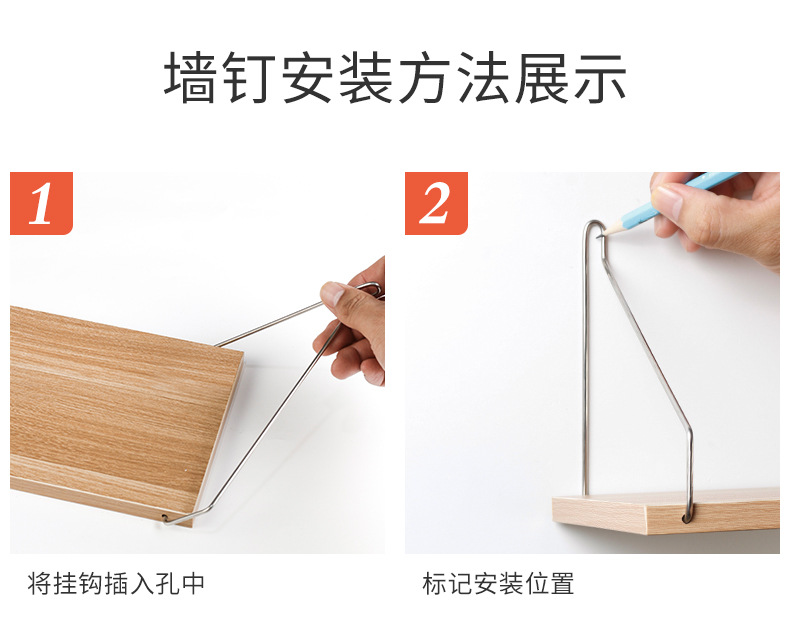 墙钉安装方法展示

1

将挂钩插入孔中

2

标记安装位置