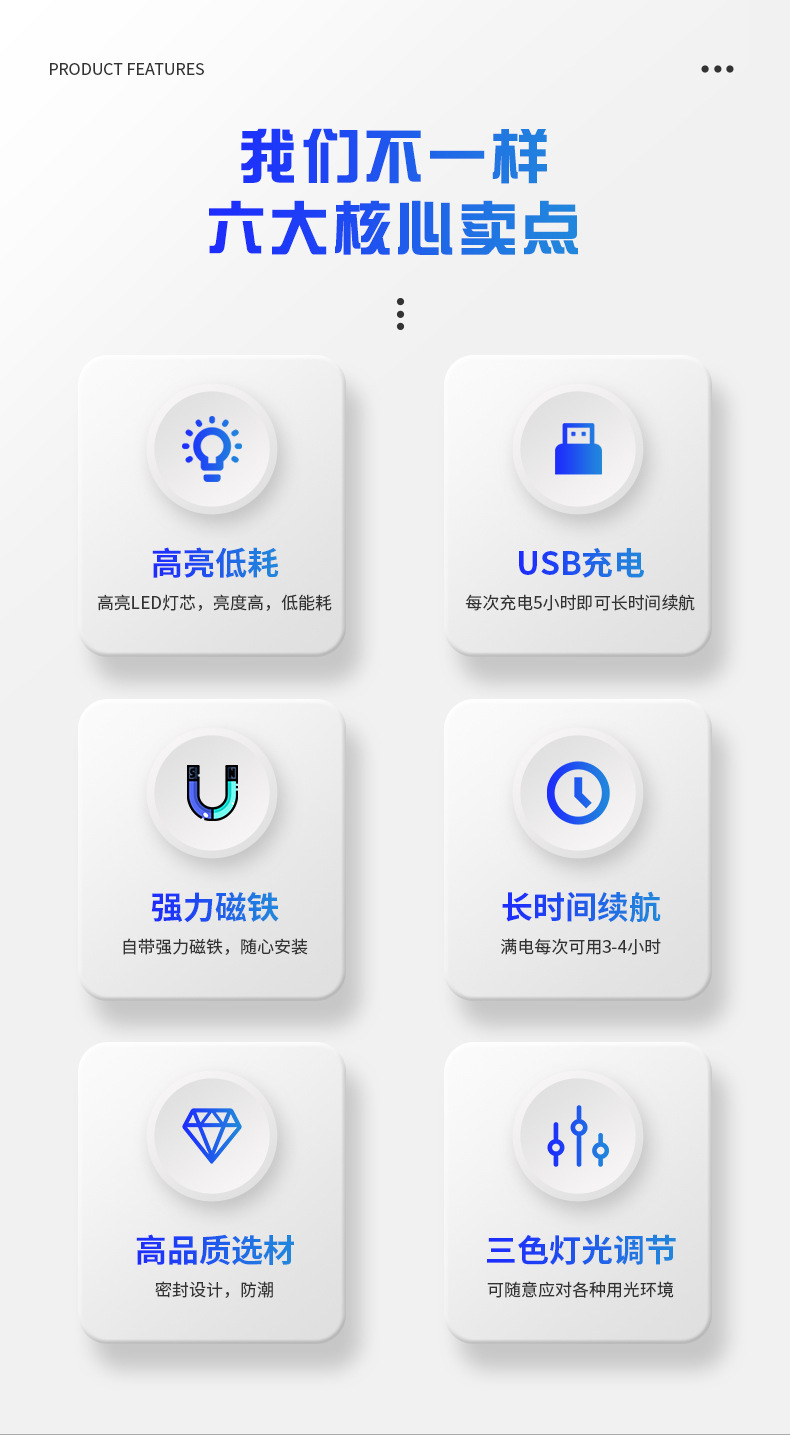 PRODUCT FEATURES

我们不一样
六大核心卖点

高亮低耗
高亮LED灯芯，亮度高，低能耗

USB充电
每次充电5小时即可长时间续航

强力磁铁
自带强力磁铁，随心安装

长时间续航
满电每次可用3-4小时

高品质选材
密封设计，防潮

三色灯光调节
可随意应对各种用光环境