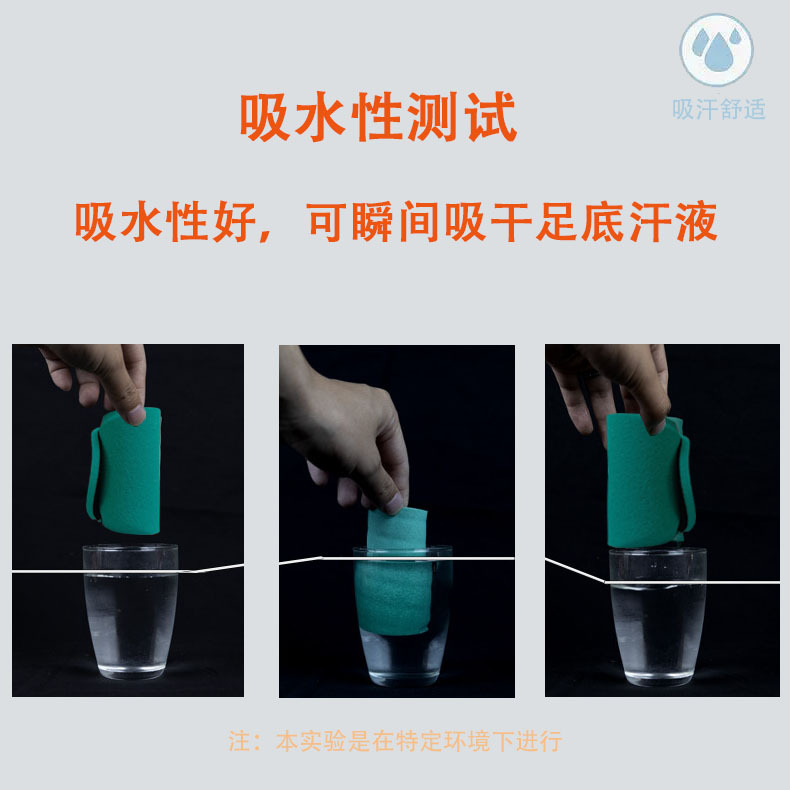 吸汗舒适

吸水性测试

吸水性好，可瞬间吸干足底汗液

注：本实验是在特定环境下进行