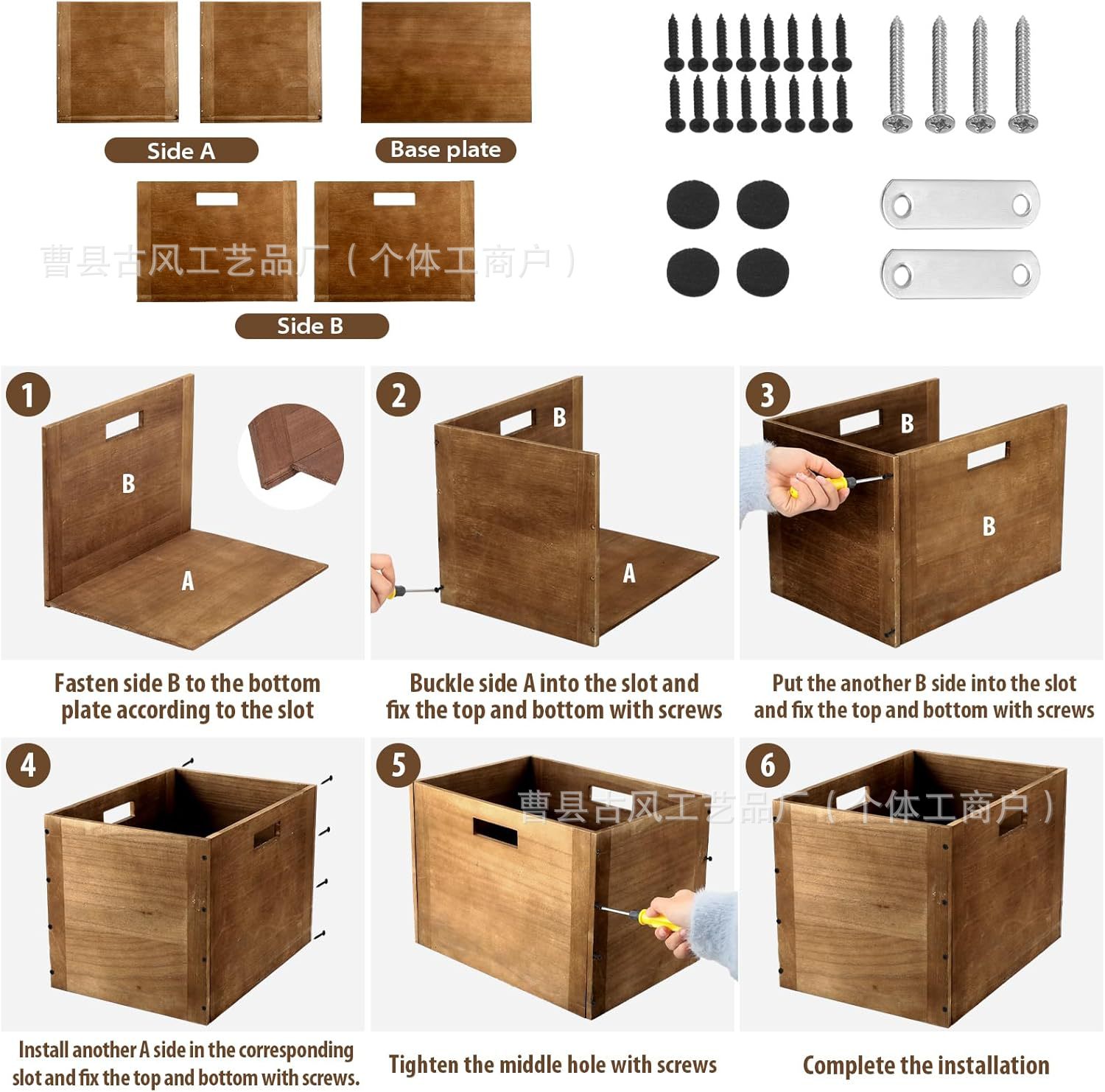 Side A

Base plate

曹县古风工艺品厂（个体工商户）

Side B

1

B

A

Fasten side B to the bottom plate according to the slot

2

B

A

Buckle side A into the slot and fix the top and bottom with screws

3

B

B

Put the another B side into the slot and fix the top and bottom with screws

4

Install another A side in the corresponding slot and fix the top and bottom with screws.

5

曹县古风工艺品厂（个体工商户）

Tighten the middle hole with screws

6

Complete the installation