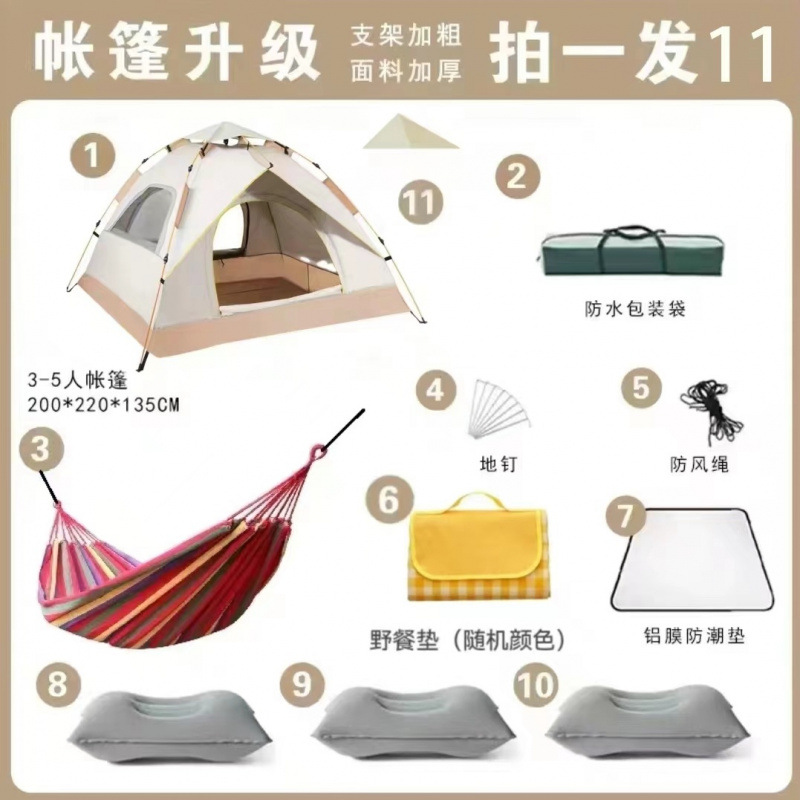 帐篷升级 支架加粗 面料加厚 拍一发11

1

11

2

防水包装袋

3-5人帐篷
200*220*135CM

3

4

地钉

5

防风绳

6

野餐垫（随机颜色）

7

铝膜防潮垫

8

9

10