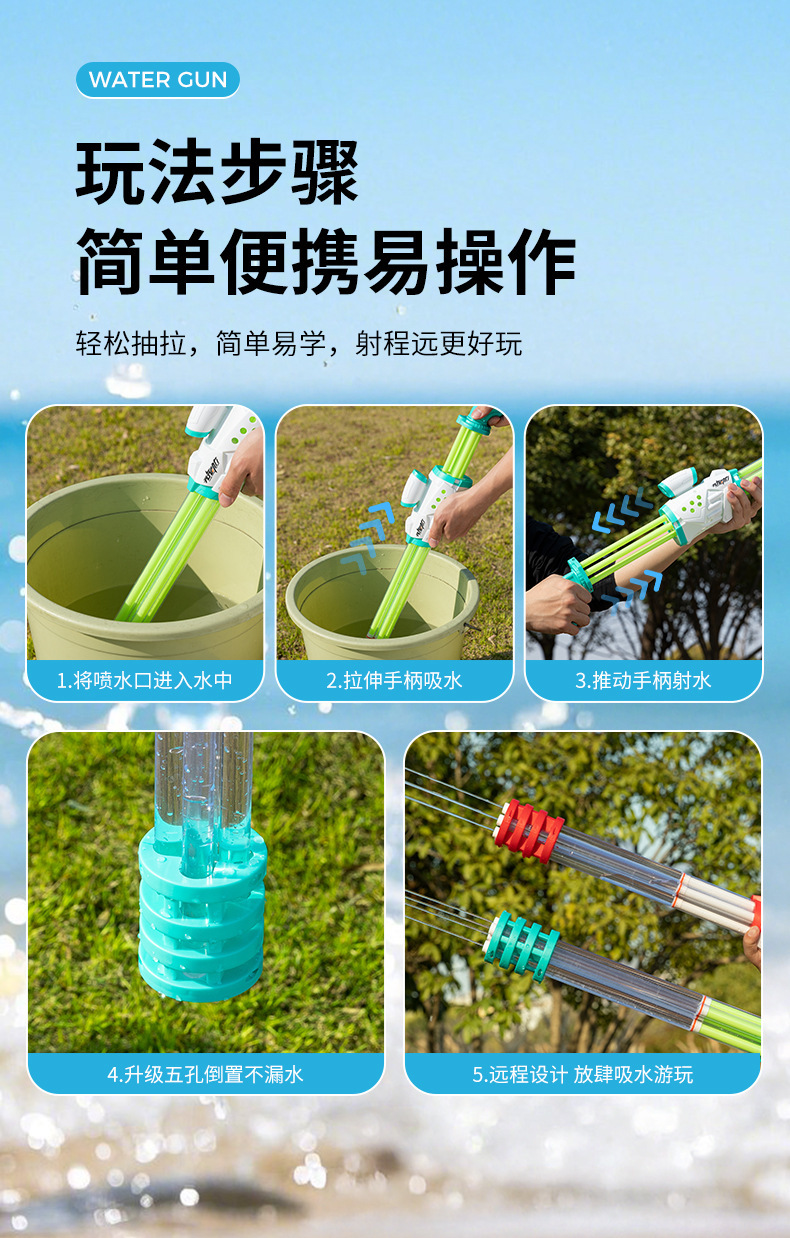 WATER GUN

玩法步骤
简单便携易操作

轻松抽拉，简单易学，射程远更好玩

1.将喷水口进入水中

2.拉伸手柄吸水

3.推动手柄射水

4.升级五孔倒置不漏水

5.远程设计 放肆吸水游玩