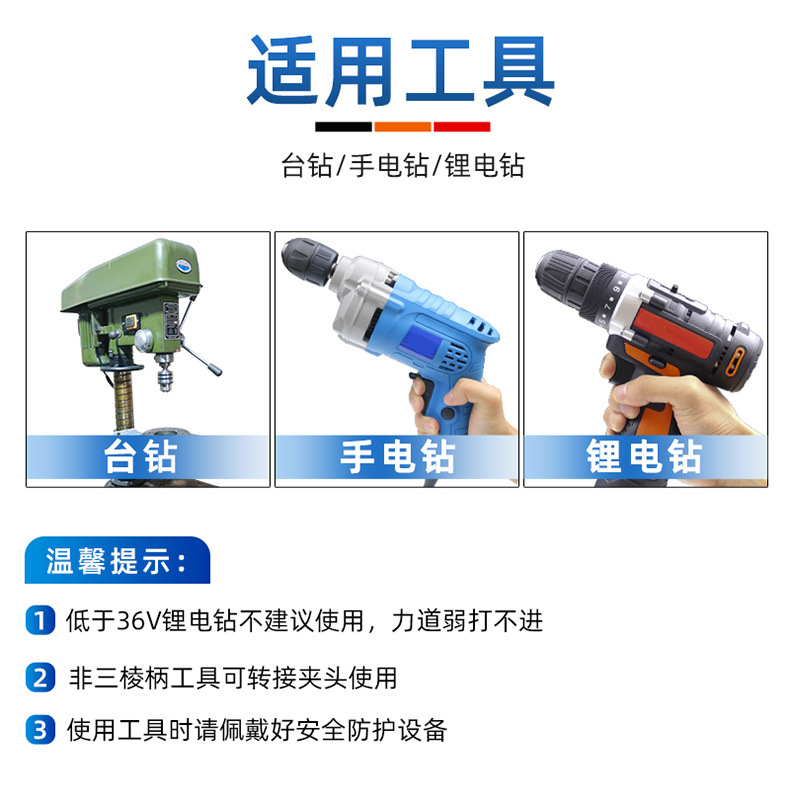 适用工具

台钻/手电钻/锂电钻

台钻

手电钻

锂电钻

温馨提示：

1 低于36V锂电钻不建议使用，力道弱打不进

2 非三棱柄工具可转接夹头使用

3 使用工具时请佩戴好安全防护设备