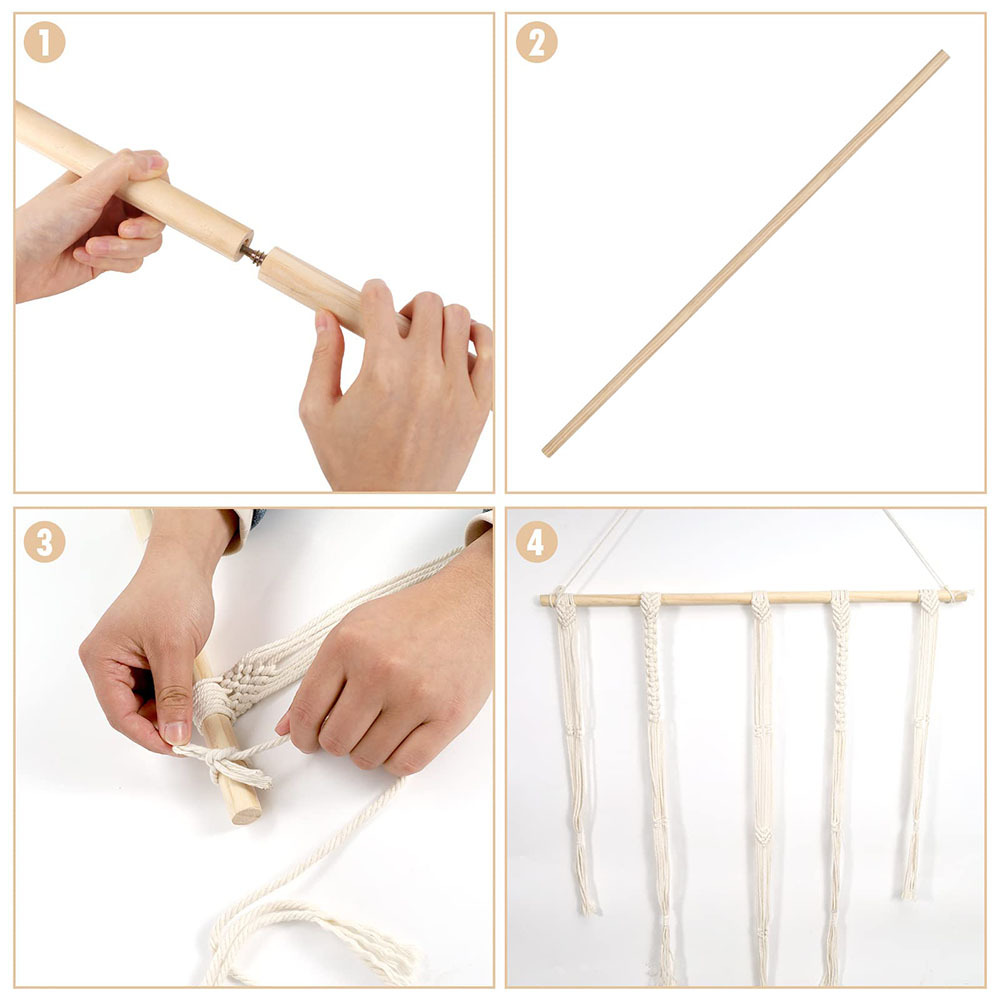 1

2

3

4