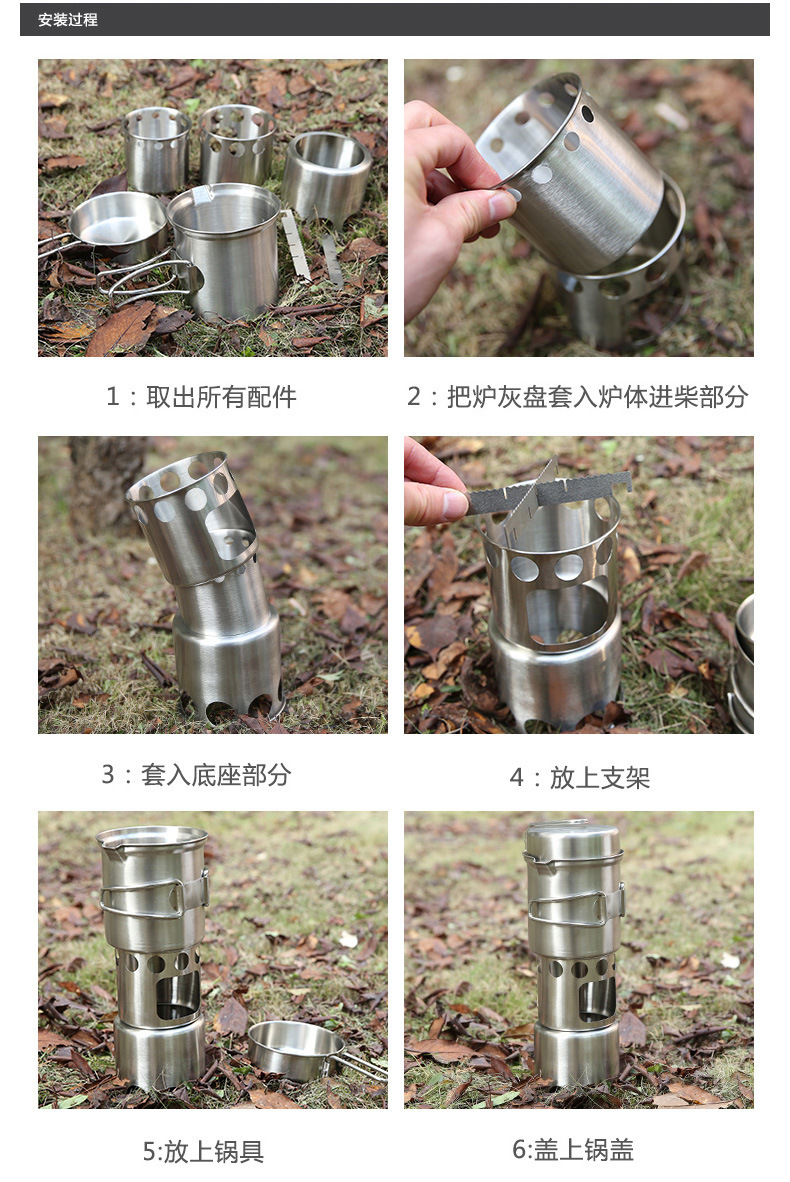 安装过程

1：取出所有配件

2：把炉灰盘套入炉体进柴部分

3：套入底座部分

4：放上支架

5:放上锅具

6:盖上锅盖