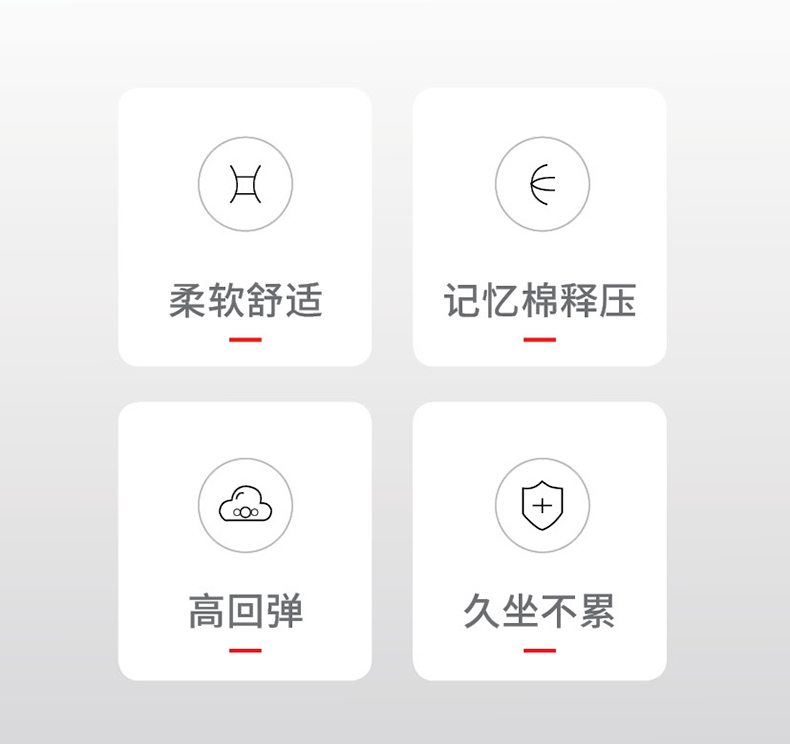 柔软舒适

记忆棉释压

高回弹

久坐不累