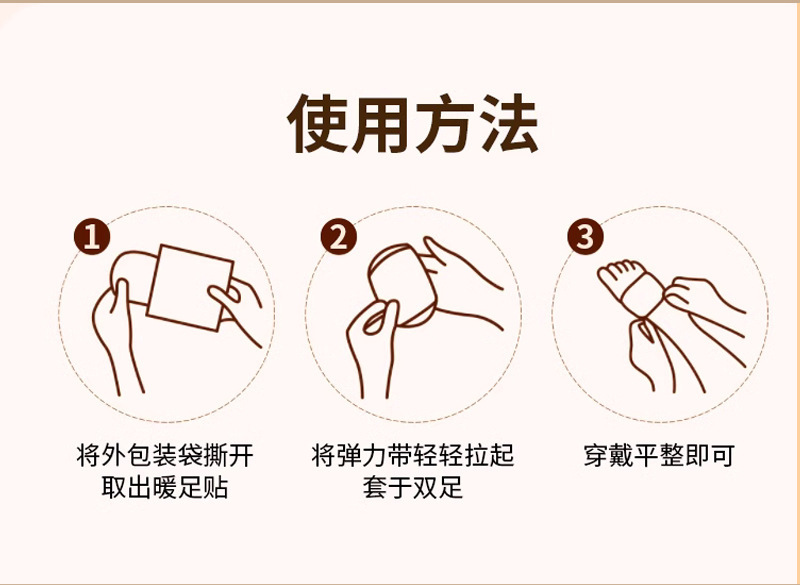 使用方法

1

将外包装袋撕开
取出暖足贴

2

将弹力带轻轻拉起
套于双足

3

穿戴平整即可