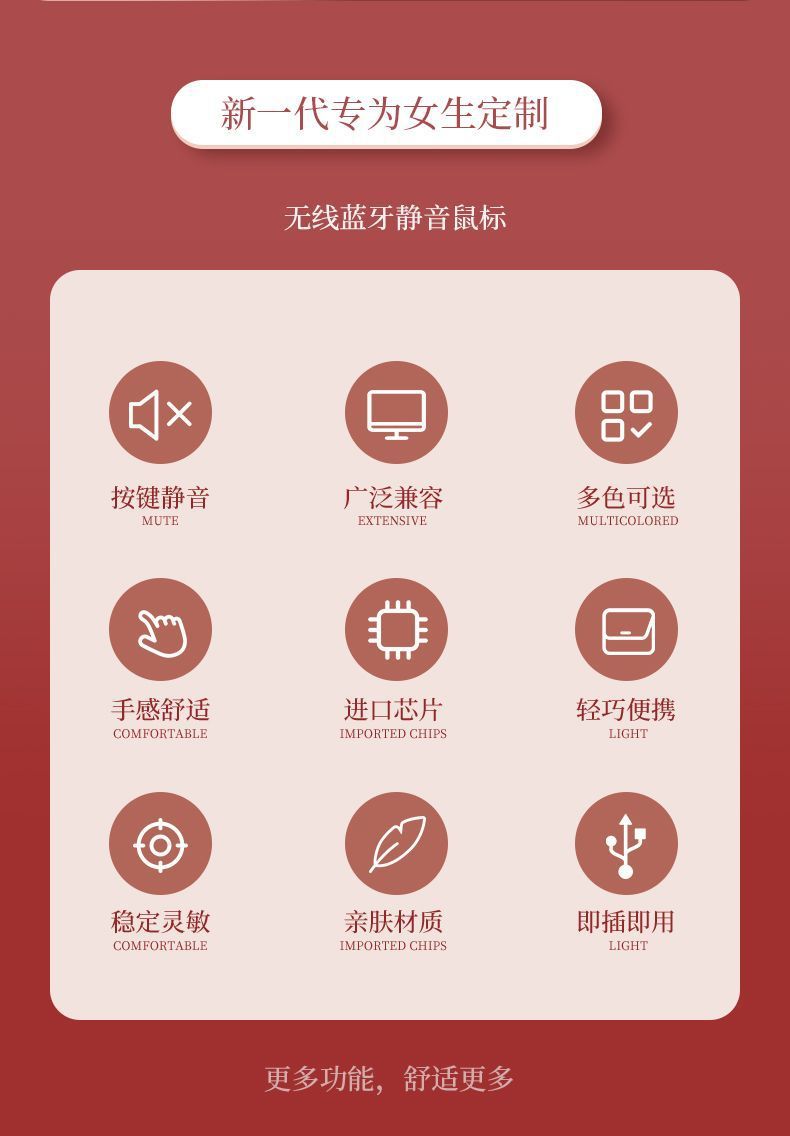 新一代专为女生定制

无线蓝牙静音鼠标

按键静音
MUTE

广泛兼容
EXTENSIVE

多色可选
MULTICOLORED

手感舒适
COMFORTABLE

进口芯片
IMPORTED CHIPS

轻巧便携
LIGHT

稳定灵敏
COMFORTABLE

亲肤材质
IMPORTED CHIPS

即插即用
LIGHT

更多功能，舒适更多