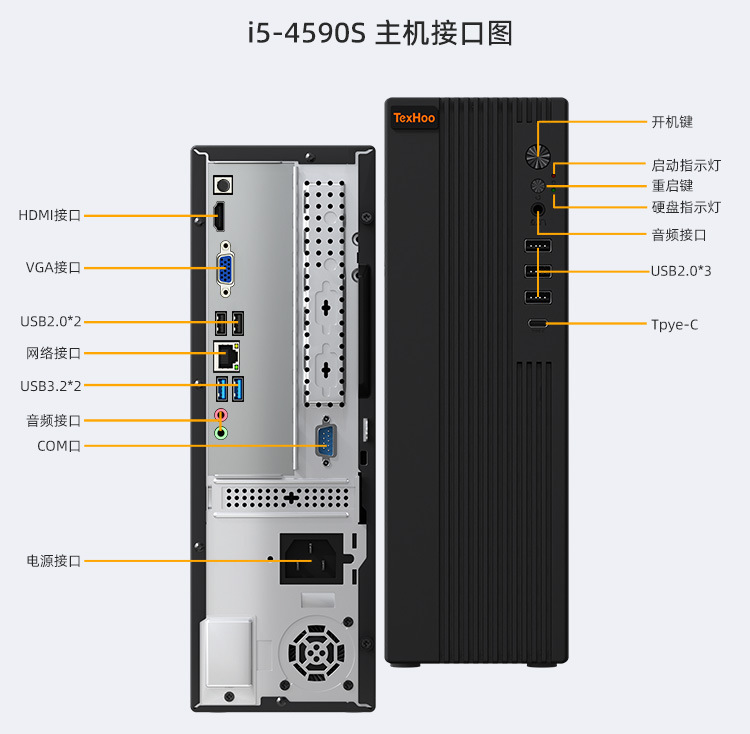 i5-4590S 主机接口图

HDMI接口
VGA接口
USB2.0*2
网络接口
USB3.2*2
音频接口
COM口
电源接口

TexHoo

开机键
启动指示灯
重启键
硬盘指示灯
音频接口
USB2.0*3
Tpye-C