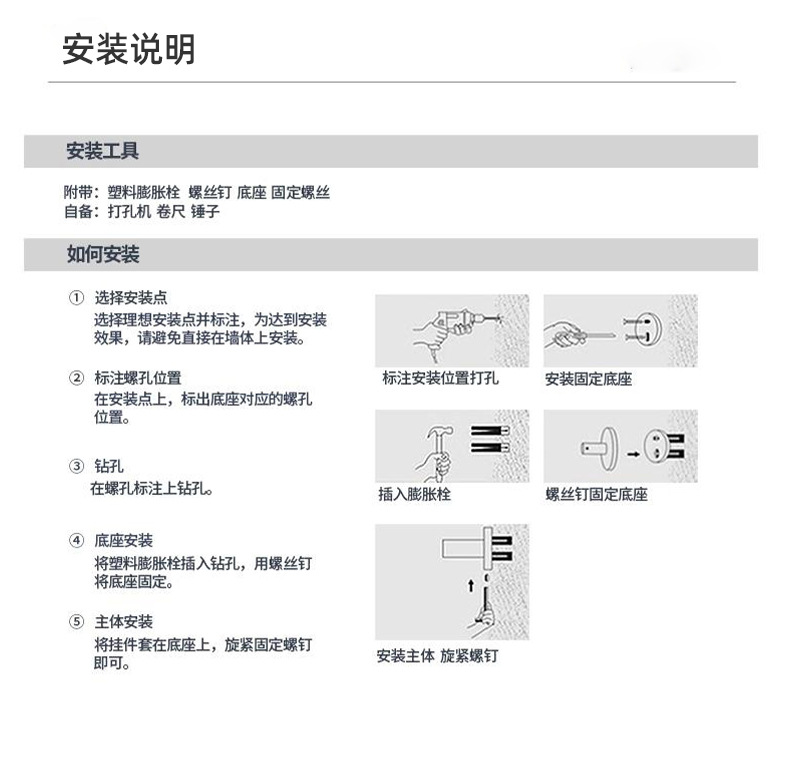 安装说明

安装工具

附带：塑料膨胀栓 螺丝钉 底座 固定螺丝
自备：打孔机 卷尺 锤子

如何安装

① 选择安装点
选择理想安装点并标注，为达到安装效果，请避免直接在墙体上安装。

② 标注螺孔位置
在安装点上，标出底座对应的螺孔位置。

③ 钻孔
在螺孔标注上钻孔。

④ 底座安装
将塑料膨胀栓插入钻孔，用螺丝钉将底座固定。

⑤ 主体安装
将挂件套在底座上，旋紧固定螺钉即可。

标注安装位置打孔

安装固定底座

插入膨胀栓

螺丝钉固定底座

安装主体 旋紧螺钉