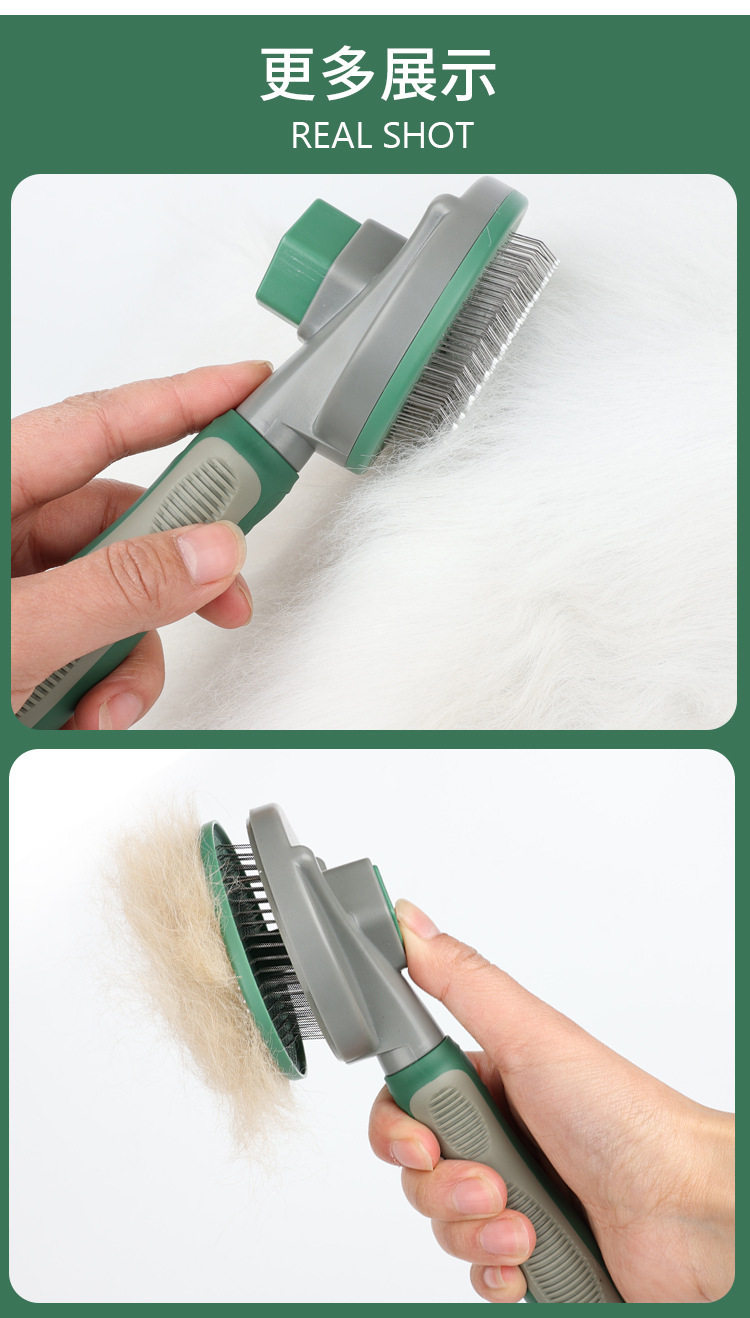 更多展示
REAL SHOT