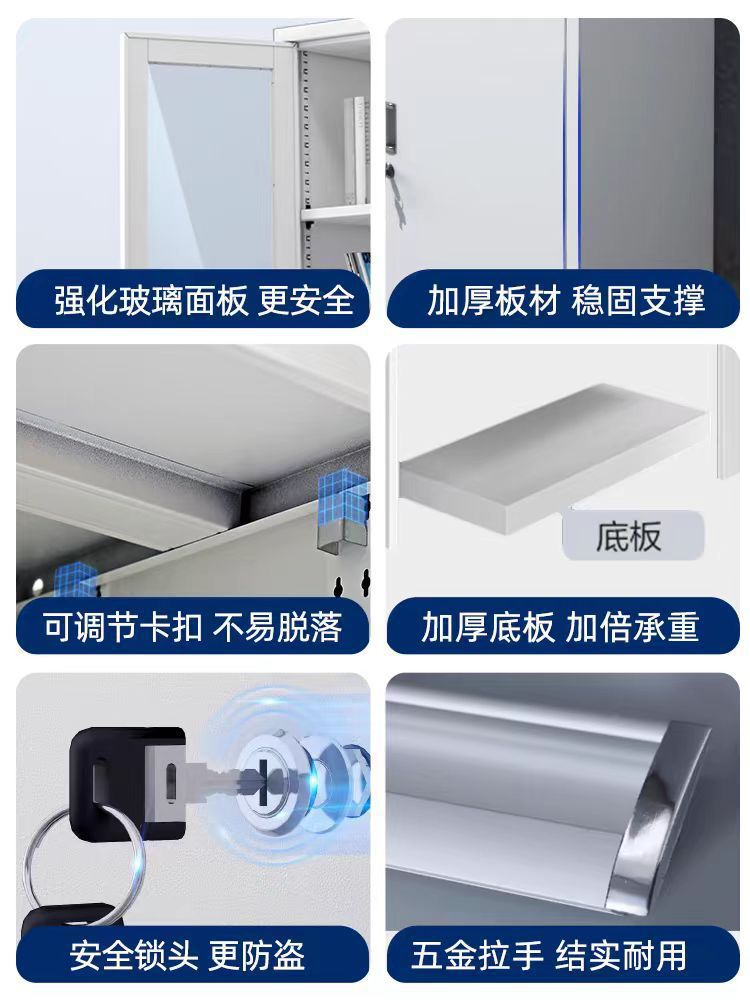 强化玻璃面板 更安全

加厚板材 稳固支撑

可调节卡扣 不易脱落

底板

加厚底板 加倍承重

安全锁头 更防盗

五金拉手 结实耐用