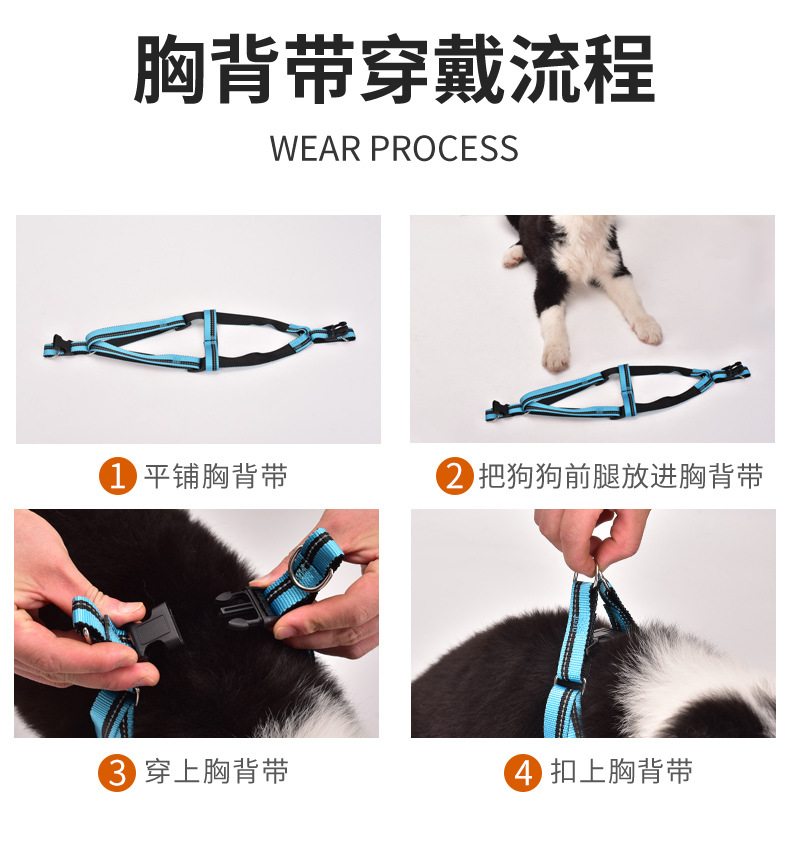 胸背带穿戴流程

WEAR PROCESS

1 平铺胸背带

2 把狗狗前腿放进胸背带

3 穿上胸背带

4 扣上胸背带