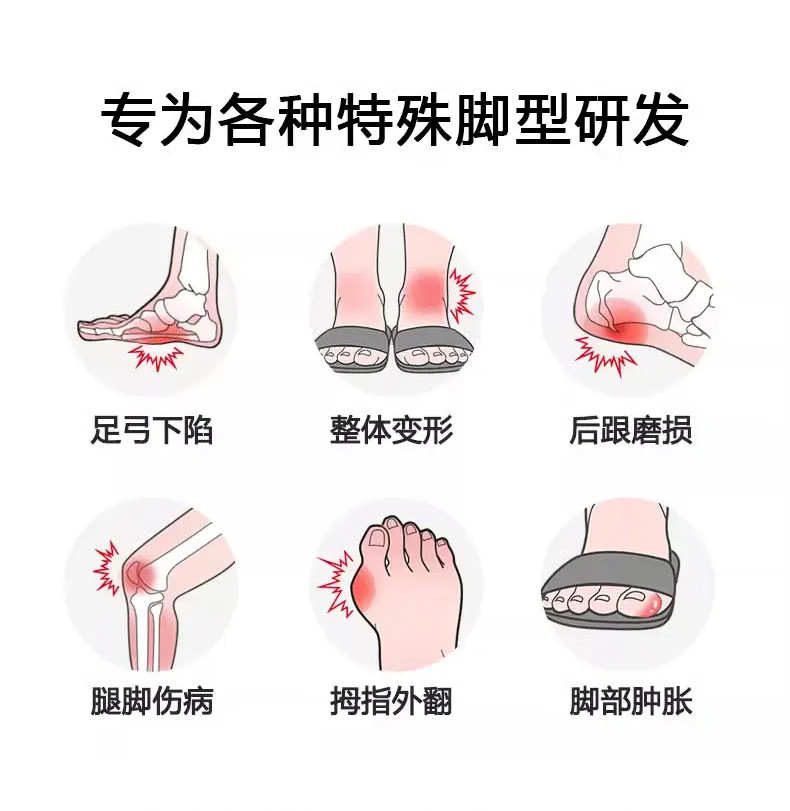 专为各种特殊脚型研发

足弓下陷

整体变形

后跟磨损

腿脚伤病

拇指外翻

脚部肿胀