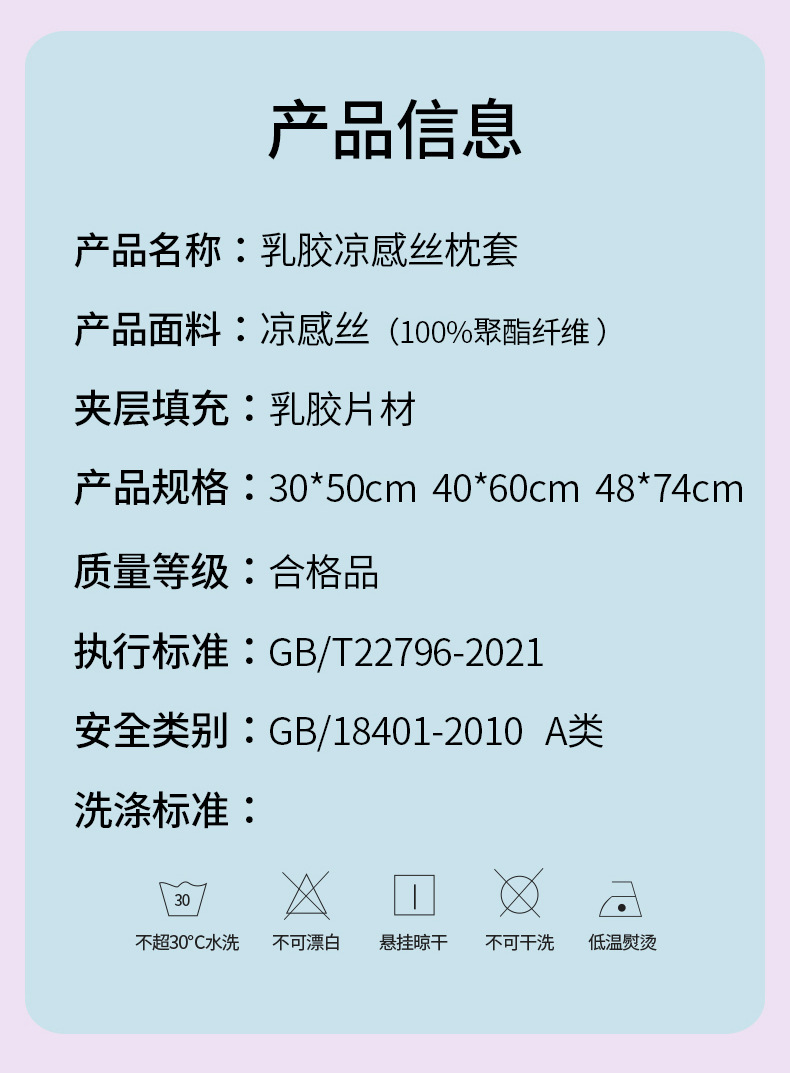 产品信息

产品名称：乳胶凉感丝枕套

产品面料：凉感丝（100%聚酯纤维）

夹层填充：乳胶片材

产品规格：30*50cm 40*60cm 48*74cm

质量等级：合格品

执行标准：GB/T22796-2021

安全类别：GB/18401-2010 A类

洗涤标准：

30
不超30°C水洗 不可漂白 悬挂晾干 不可干洗 低温熨烫