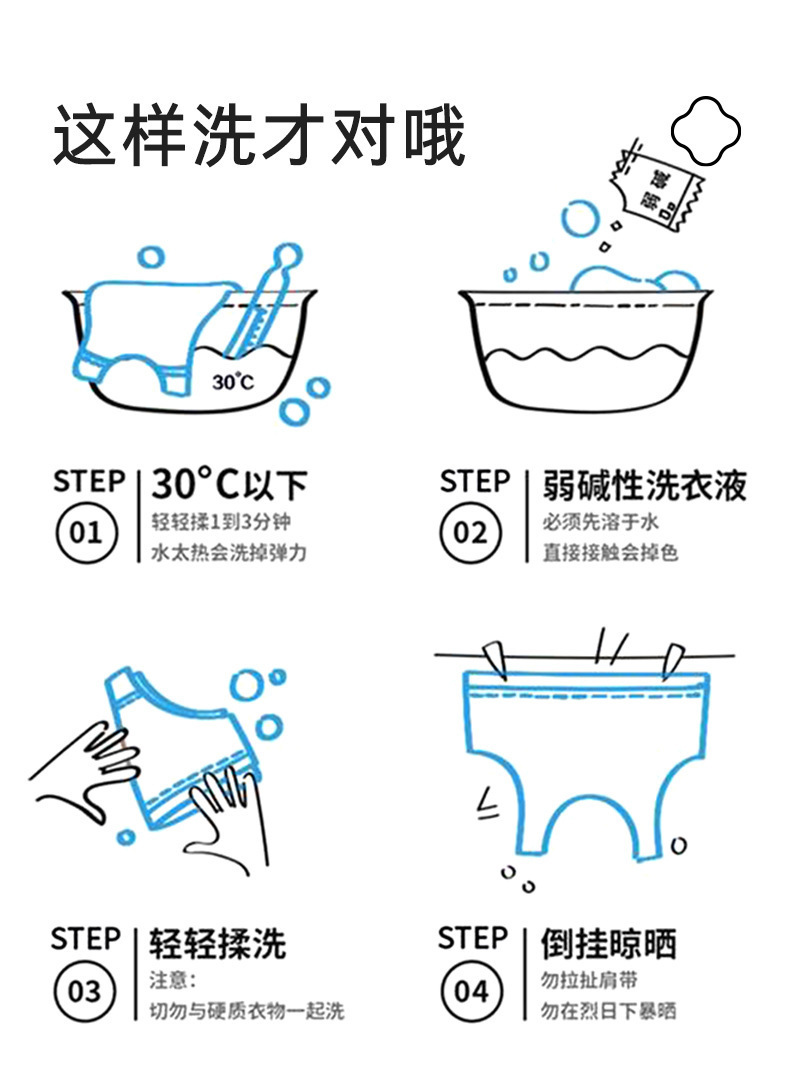 这样洗才对哦

弱碱

30°C

STEP
01
30°C以下
轻轻揉1到3分钟
水太热会洗掉弹力

STEP
02
弱碱性洗衣液
必须先溶于水
直接接触会掉色

STEP
03
轻轻揉洗
注意:
切勿与硬质衣物一起洗

STEP
04
倒挂晾晒
勿拉扯肩带
勿在烈日下暴晒