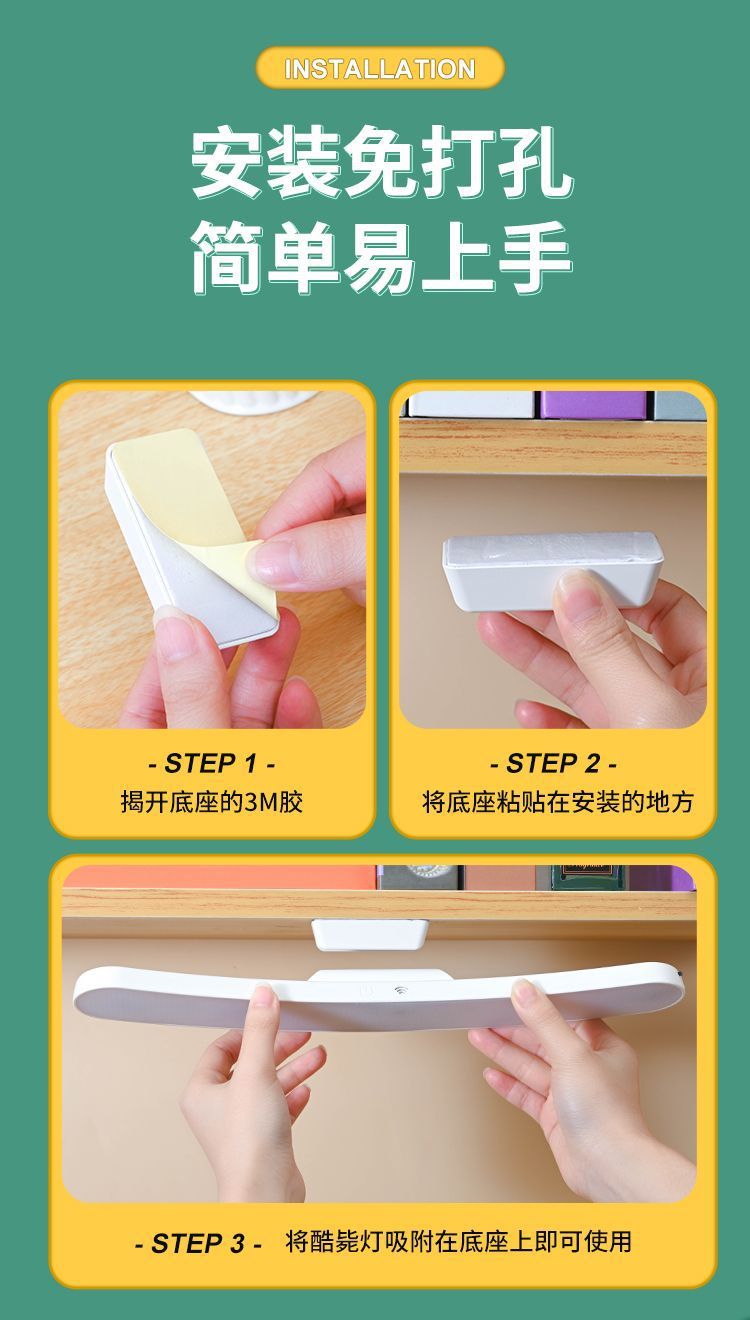 INSTALLATION

安装免打孔
简单易上手

- STEP 1 -
揭开底座的3M胶

- STEP 2 -
将底座粘贴在安装的地方

- STEP 3 - 将酷毙灯吸附在底座上即可使用