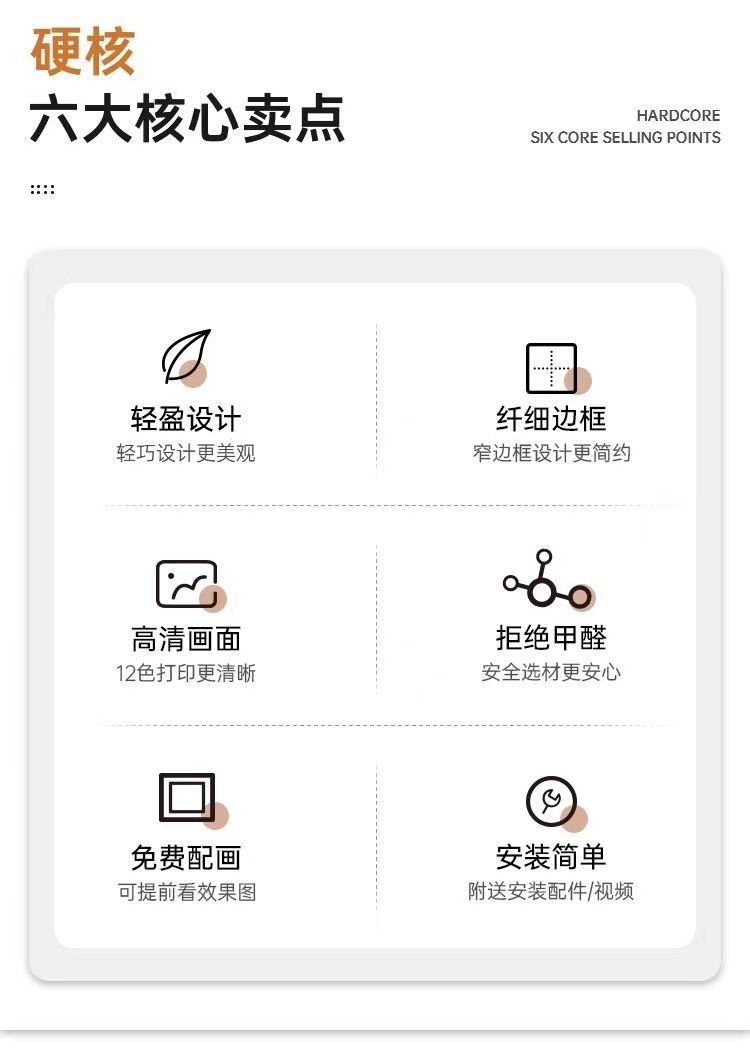 硬核
六大核心卖点

HARDCORE
SIX CORE SELLING POINTS

轻盈设计
轻巧设计更美观

纤细边框
窄边框设计更简约

高清画面
12色打印更清晰

拒绝甲醛
安全选材更安心

免费配画
可提前看效果图

安装简单
附送安装配件/视频