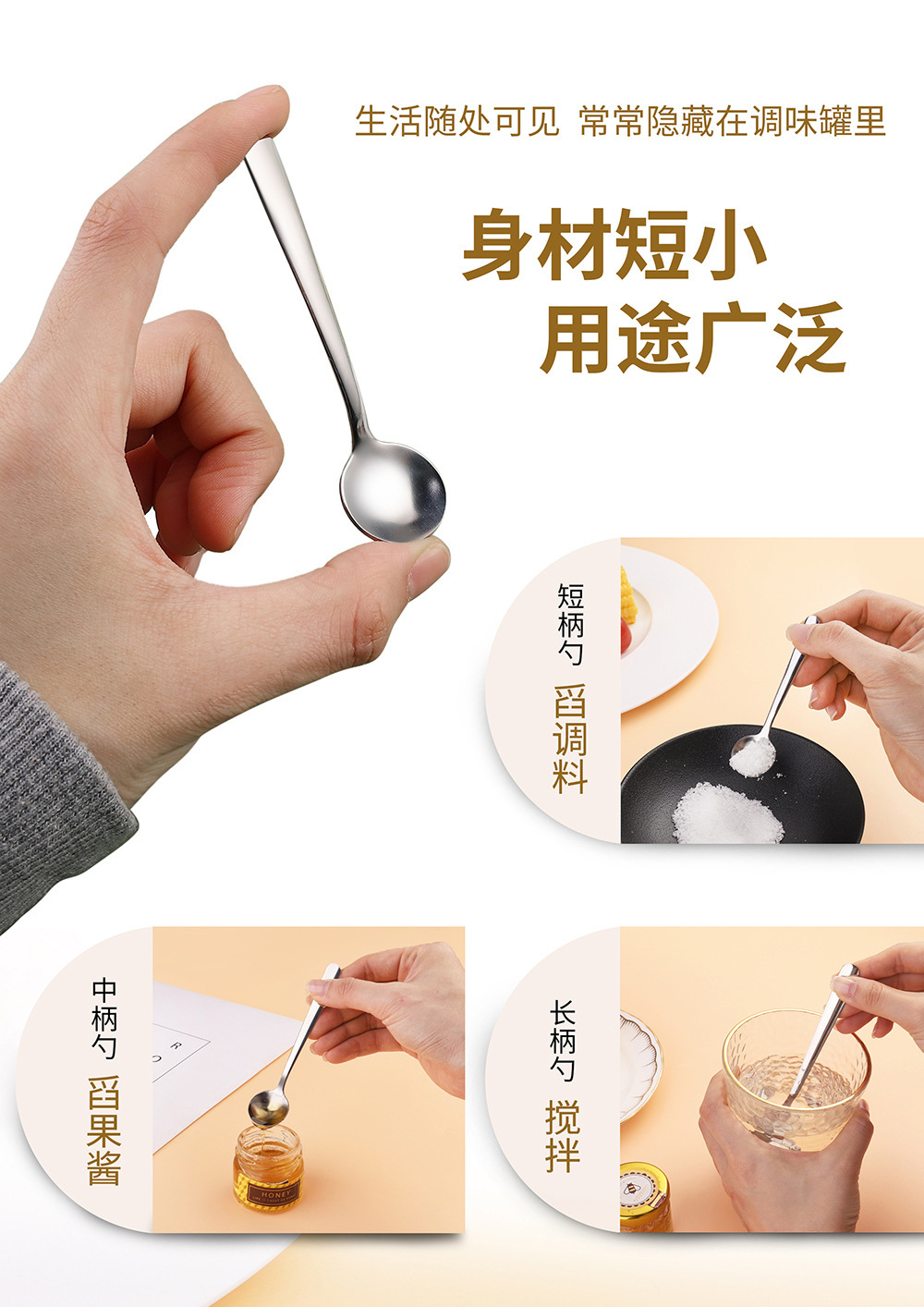 生活随处可见 常常隐藏在调味罐里

身材短小
用途广泛

短柄勺

舀调料

中柄勺

舀果酱

R
O

HONEY

长柄勺

搅拌