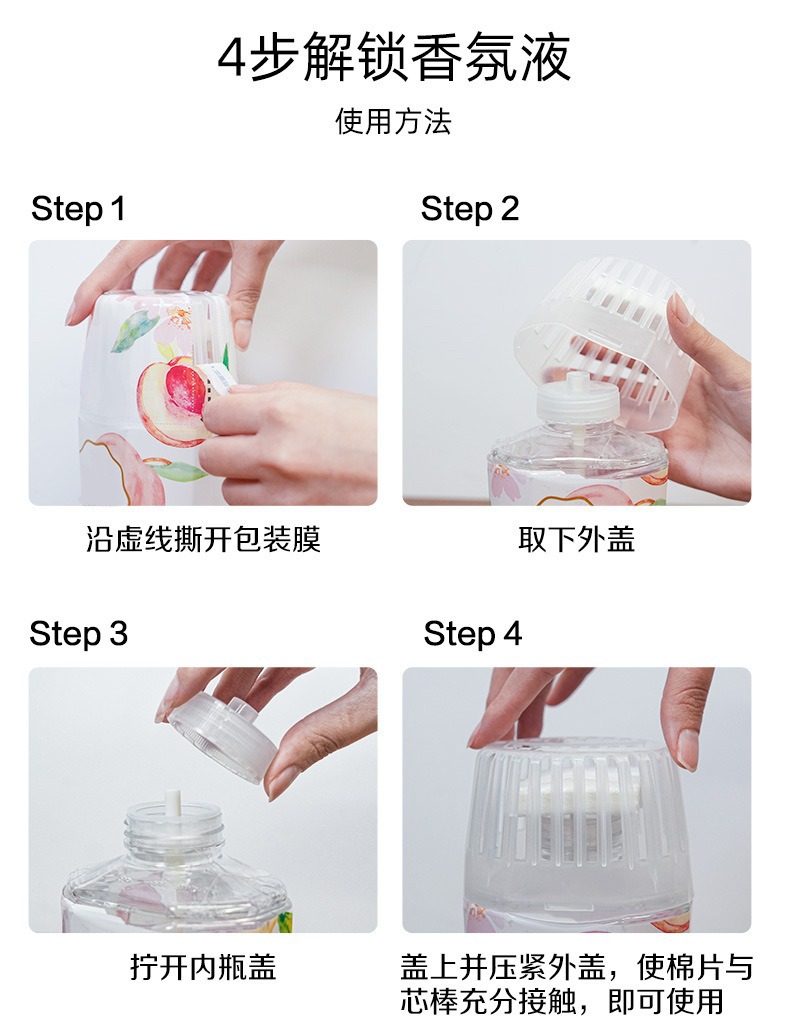 4步解锁香氛液

使用方法

Step 1

沿虚线撕开包装膜

Step 2

取下外盖

Step 3

拧开内瓶盖

Step 4

盖上并压紧外盖，使棉片与芯棒充分接触，即可使用