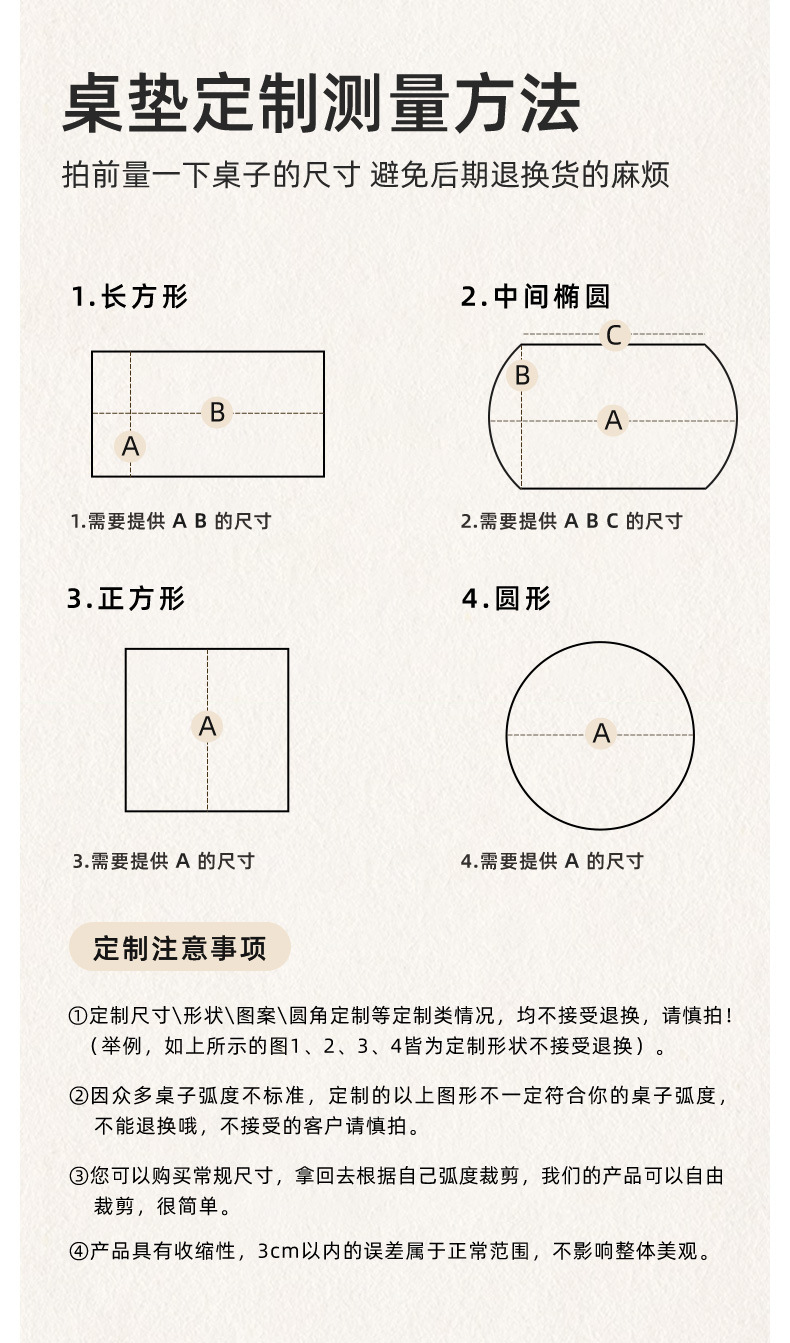 桌垫定制测量方法

拍前量一下桌子的尺寸 避免后期退换货的麻烦

1.长方形

B
A

1.需要提供 A B 的尺寸

2.中间椭圆

C
B
A

2.需要提供 A B C 的尺寸

3.正方形

A

3.需要提供 A 的尺寸

4.圆形

A

4.需要提供 A 的尺寸

定制注意事项

①定制尺寸\形状\图案\圆角定制等定制类情况，均不接受退换，请慎拍！（举例，如上所示的图1、2、3、4皆为定制形状不接受退换）。

②因众多桌子弧度不标准，定制的以上图形不一定符合你的桌子弧度，不能退换哦，不接受的客户请慎拍。

③您可以购买常规尺寸，拿回去根据自己弧度裁剪，我们的产品可以自由裁剪，很简单。

④产品具有收缩性，3cm以内的误差属于正常范围，不影响整体美观。